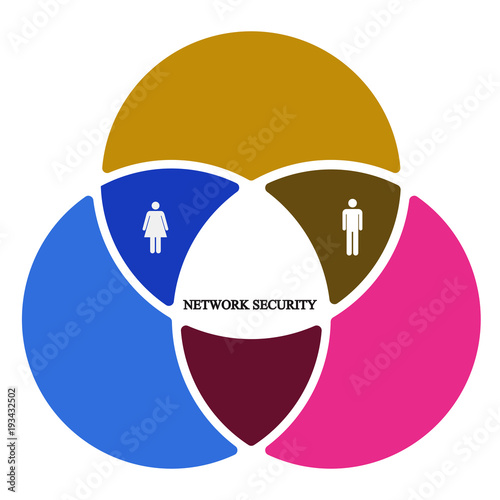 NETWORK SECURITY

Adobe Stock

Adobe Stock | #193432502