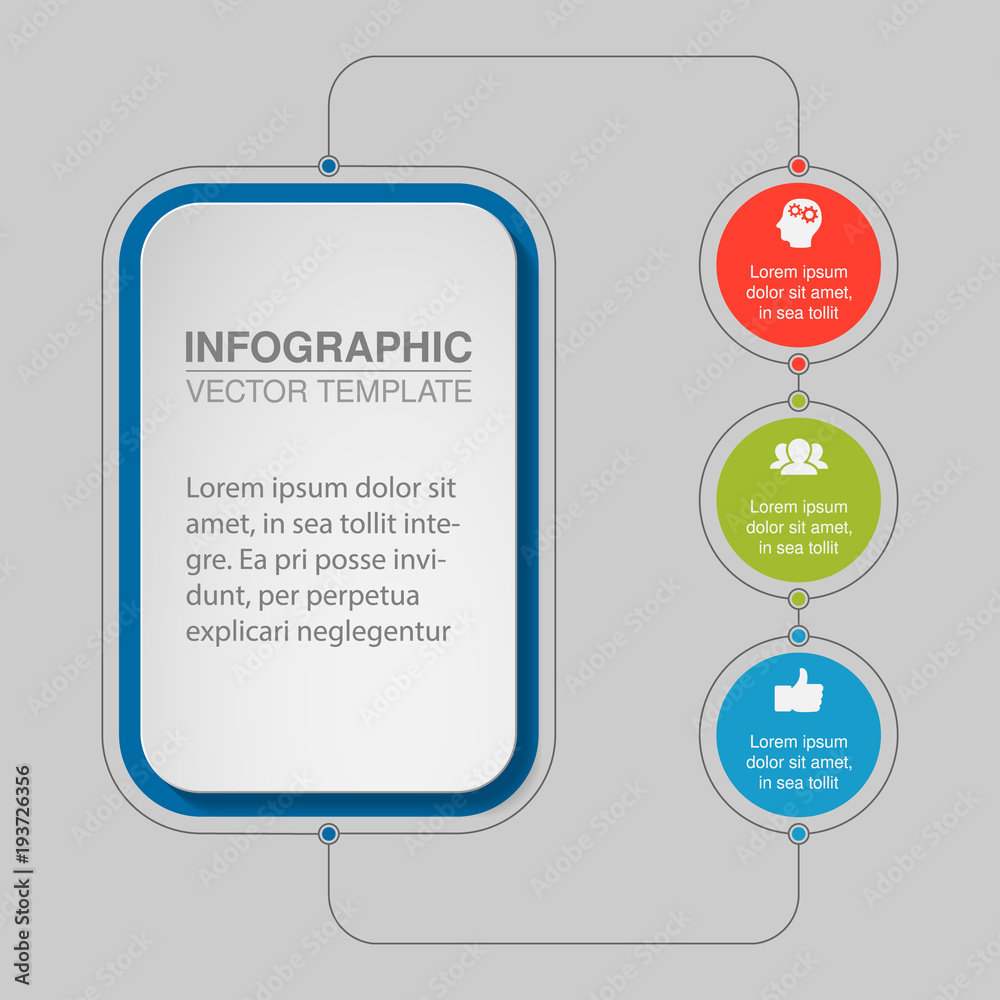 INFOGRAPHIC
VECTOR TEMPLATE

Lorem ipsum dolor sit amet, in sea tollit integre. Ea pri posse invidunt, per perpetua explicari neglegentur

Lorem ipsum dolor sit amet, in sea tollit

Lorem ipsum dolor sit amet, in sea tollit

Lorem ipsum dolor sit amet, in sea tollit

Adobe Stock | #193726356