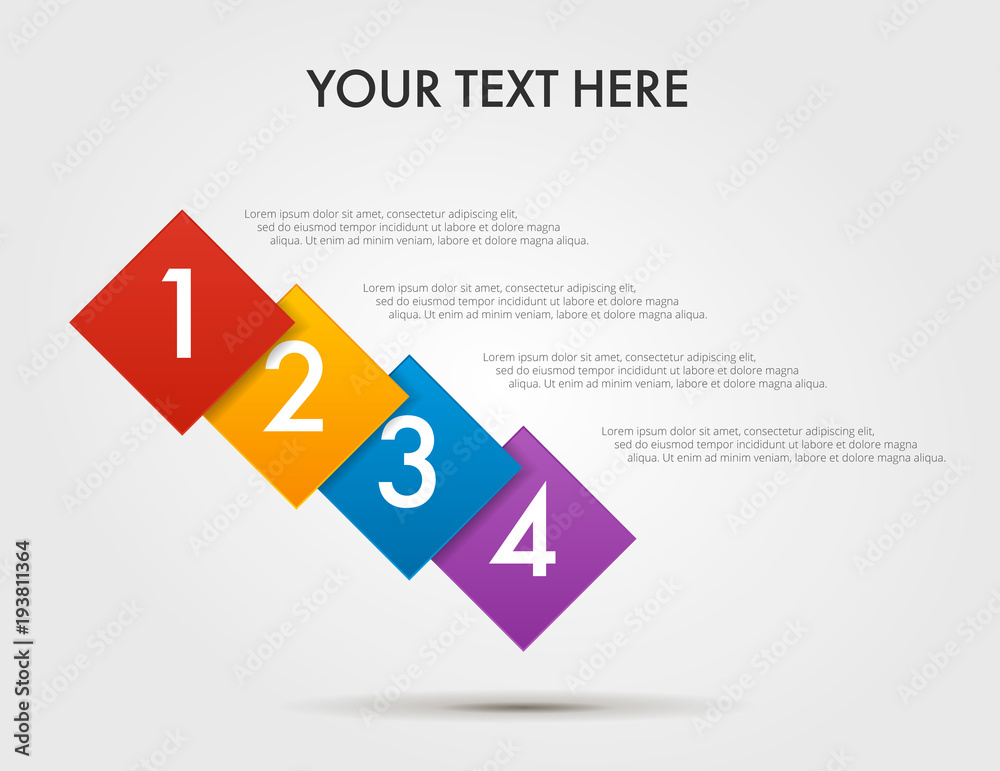 YOUR TEXT HERE

Lorem ipsum dolor sit amet, consectetur adipiscing elit, sed do eiusmod tempor incididunt ut labore et dolore magna aliqua. Ut enim ad minim veniam, labore et dolore magna aliqua.

1

Lorem ipsum dolor sit amet, consectetur adipiscing elit, sed do eiusmod tempor incididunt ut labore et dolore magna aliqua. Ut enim ad minim veniam, labore et dolore magna aliqua.

2

Lorem ipsum dolor sit amet, consectetur adipiscing elit, sed do eiusmod tempor incididunt ut labore et dolore magna aliqua. Ut enim ad minim veniam, labore et dolore magna aliqua.

3

Lorem ipsum dolor sit amet, consectetur adipiscing elit, sed do eiusmod tempor incididunt ut labore et dolore magna aliqua. Ut enim ad minim veniam, labore et dolore magna aliqua.

4

Adobe Stock | #193811364