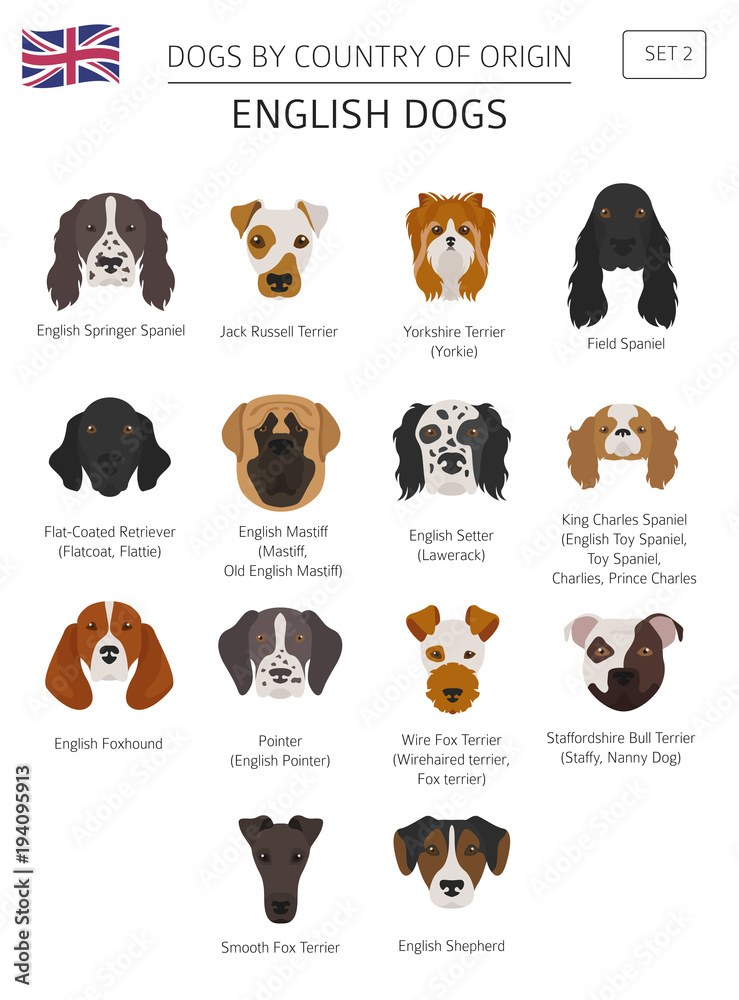 DOGS BY COUNTRY OF ORIGIN

SET 2

ENGLISH DOGS

English Springer Spaniel

Jack Russell Terrier

Yorkshire Terrier (Yorkie)

Field Spaniel

Flat-Coated Retriever (Flatcoat, Flattie)

English Mastiff (Mastiff, Old English Mastiff)

English Setter (Lawerack)

King Charles Spaniel (English Toy Spaniel, Toy Spaniel, Charlies, Prince Charles

English Foxhound

Pointer (English Pointer)

Wire Fox Terrier (Wirehaired terrier, Fox terrier)

Staffordshire Bull Terrier (Staffy, Nanny Dog)

Smooth Fox Terrier

English Shepherd

Adobe Stock | #194095913