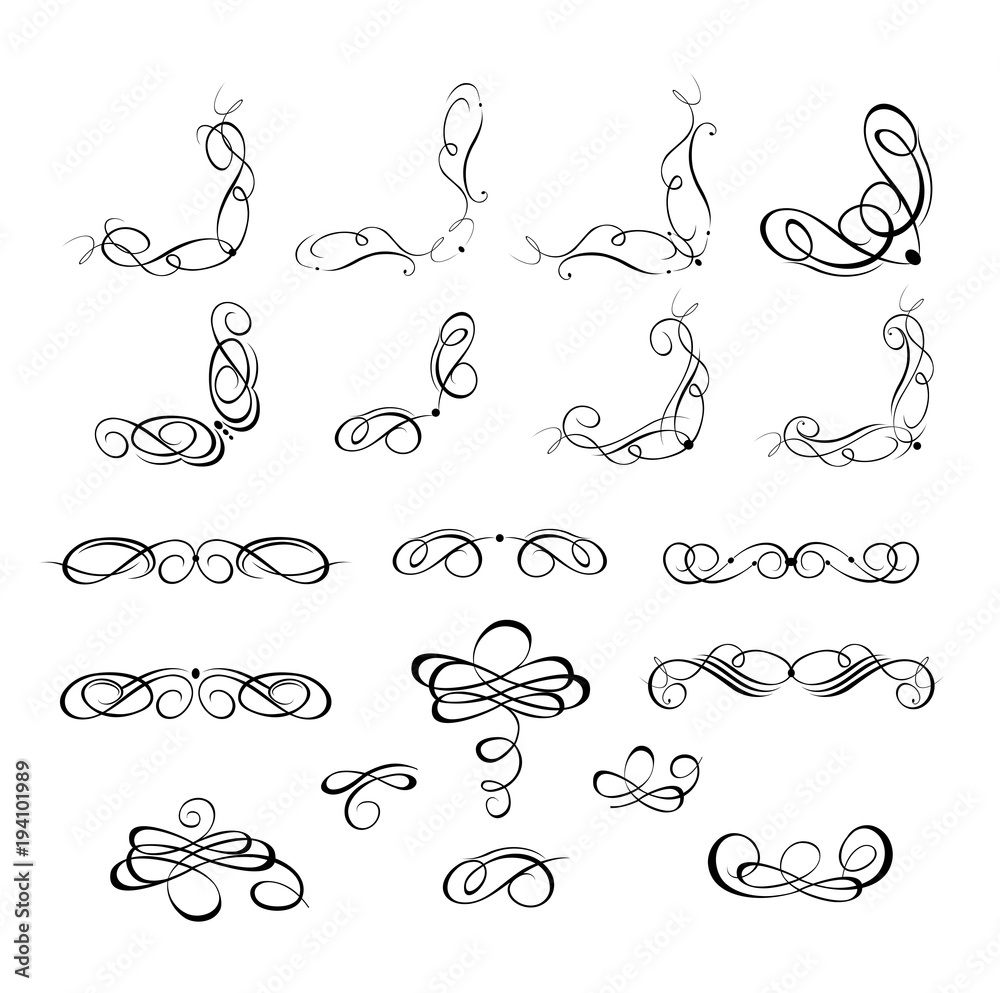 Adobe Stock | #194101989