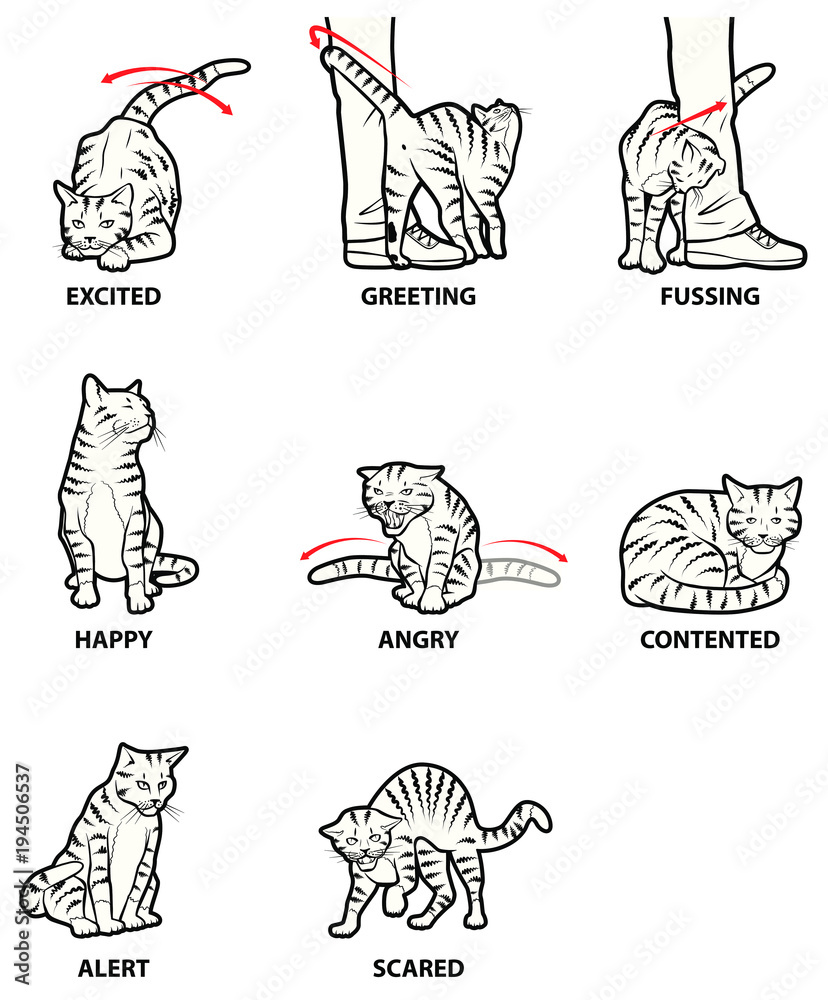 EXCITED

GREETING

FUSSING

HAPPY

ANGRY

CONTENTED

ALERT

SCARED

Adobe Stock | #194506537