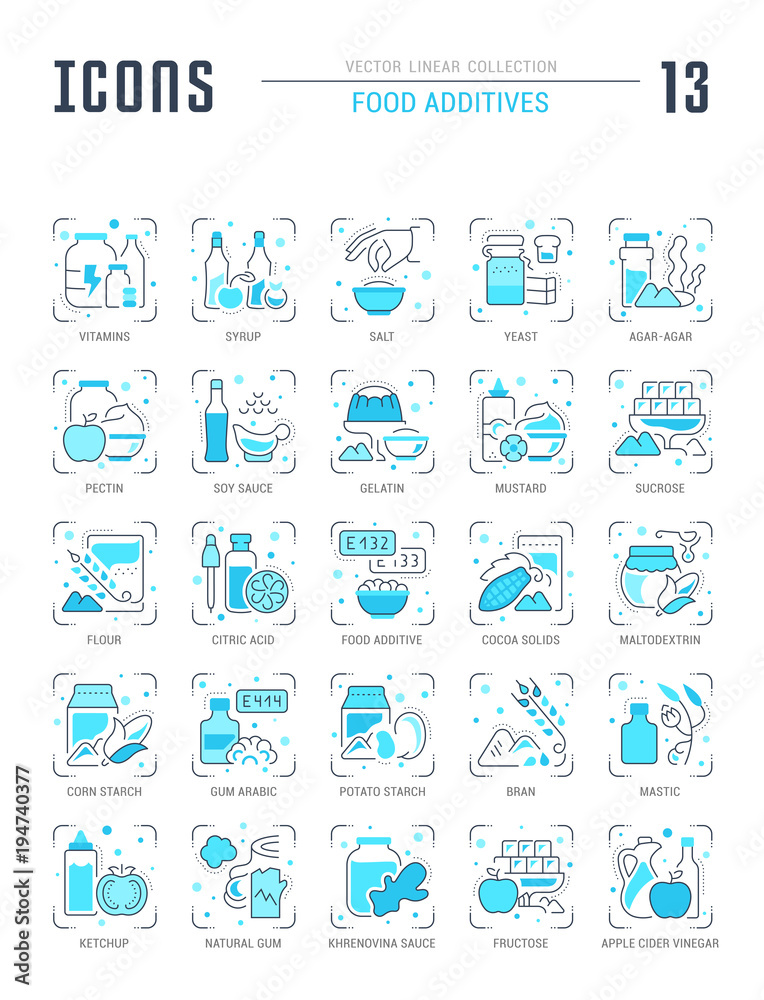 ICONS
VECTOR LINEAR COLLECTION
FOOD ADDITIVES
13

VITAMINS
SYRUP
SALT
YEAST
AGAR-AGAR

PECTIN
SOY SAUCE
GELATIN
MUSTARD
SUCROSE

FLOUR
CITRIC ACID
E132
E133
FOOD ADDITIVE
COCOA SOLIDS
MALTODEXTRIN

CORN STARCH
E414
GUM ARABIC
POTATO STARCH
BRAN
MASTIC

KETCHUP
NATURAL GUM
KHRENOVINA SAUCE
FRUCTOSE
APPLE CIDER VINEGAR

Adobe Stock | #194740377