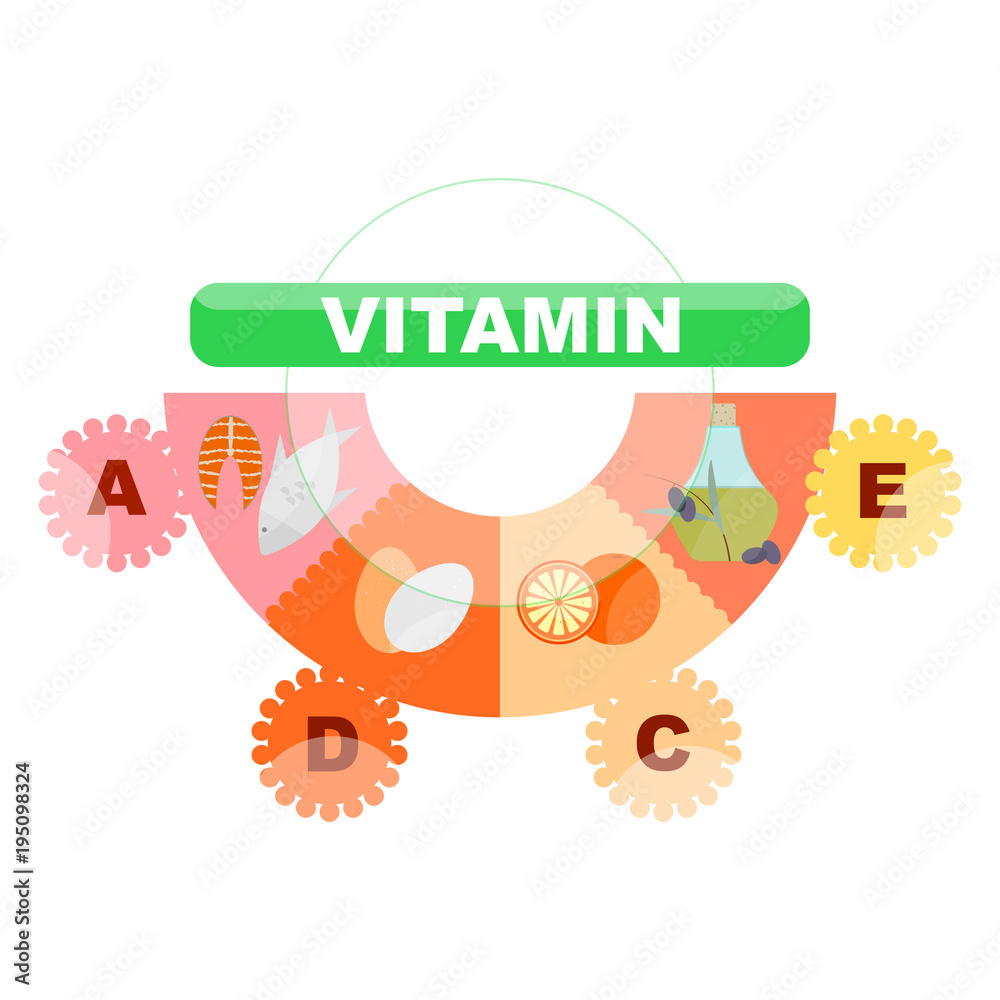 VITAMIN

A

E

D

C

Adobe Stock | #195098324