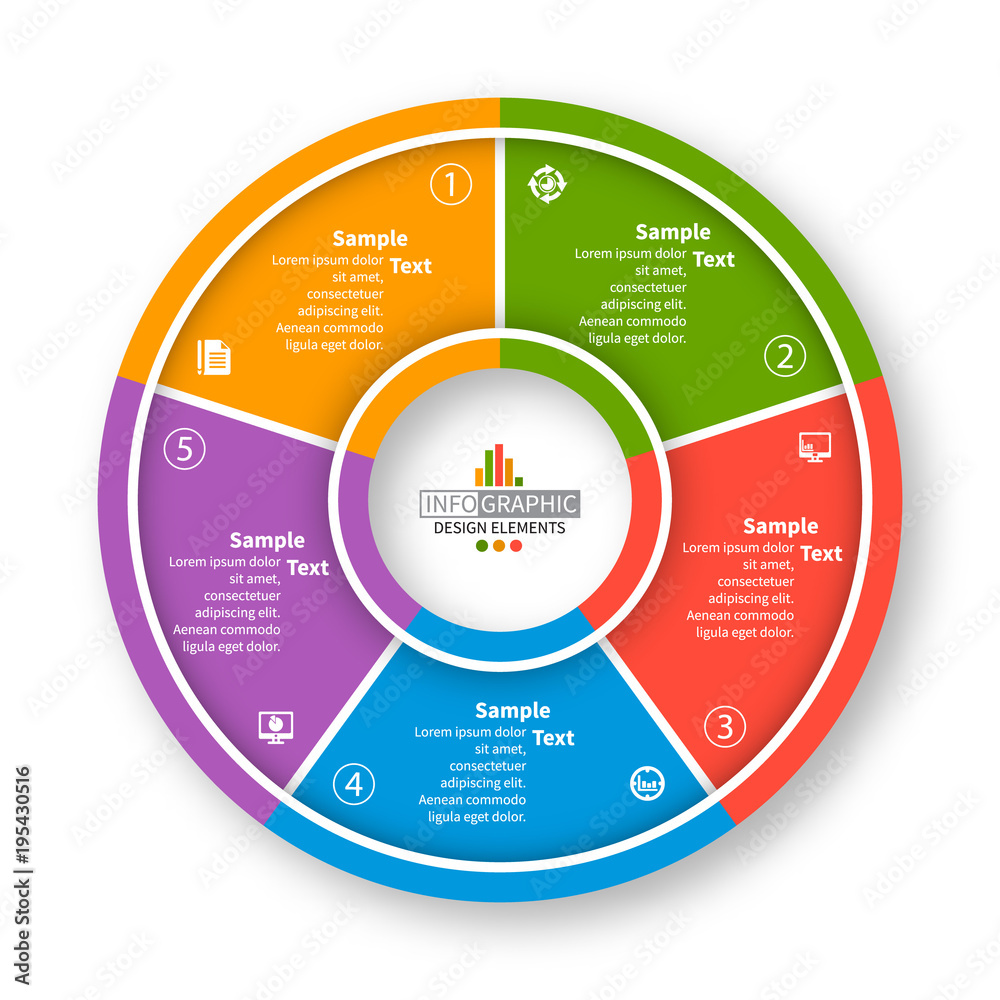 1

Sample Text

Lorem ipsum dolor sit amet, consectetuer adipiscing elit. Aenean commodo ligula eget dolor.

Sample Text

Lorem ipsum dolor sit amet, consectetuer adipiscing elit. Aenean commodo ligula eget dolor.

2

INFOGRAPHIC

DESIGN ELEMENTS

Sample Text

Lorem ipsum dolor sit amet, consectetuer adipiscing elit. Aenean commodo ligula eget dolor.

3

Sample Text

Lorem ipsum dolor sit amet, consectetuer adipiscing elit. Aenean commodo ligula eget dolor.

4

5

Sample Text

Lorem ipsum dolor sit amet, consectetuer adipiscing elit. Aenean commodo ligula eget dolor.

Adobe Stock | #195430516