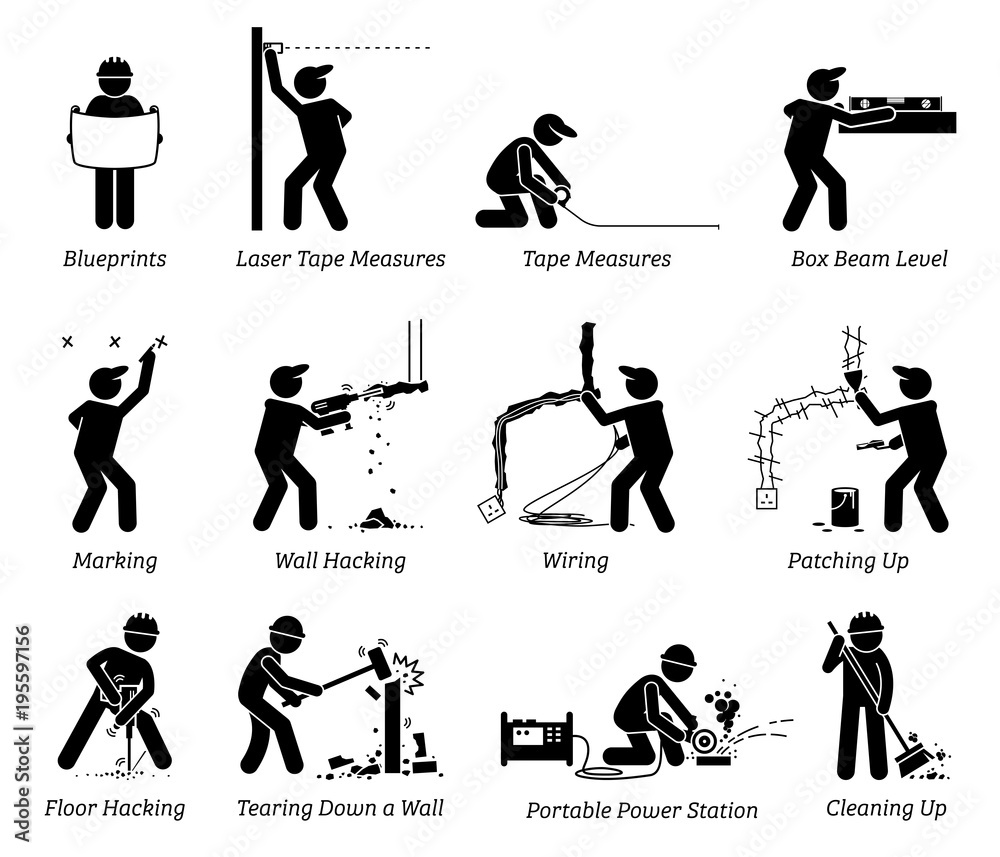 Blueprints
Laser Tape Measures
Tape Measures
Box Beam Level

Marking
Wall Hacking
Wiring
Patching Up

Floor Hacking
Tearing Down a Wall
Portable Power Station
Cleaning Up

Adobe Stock | #195597156