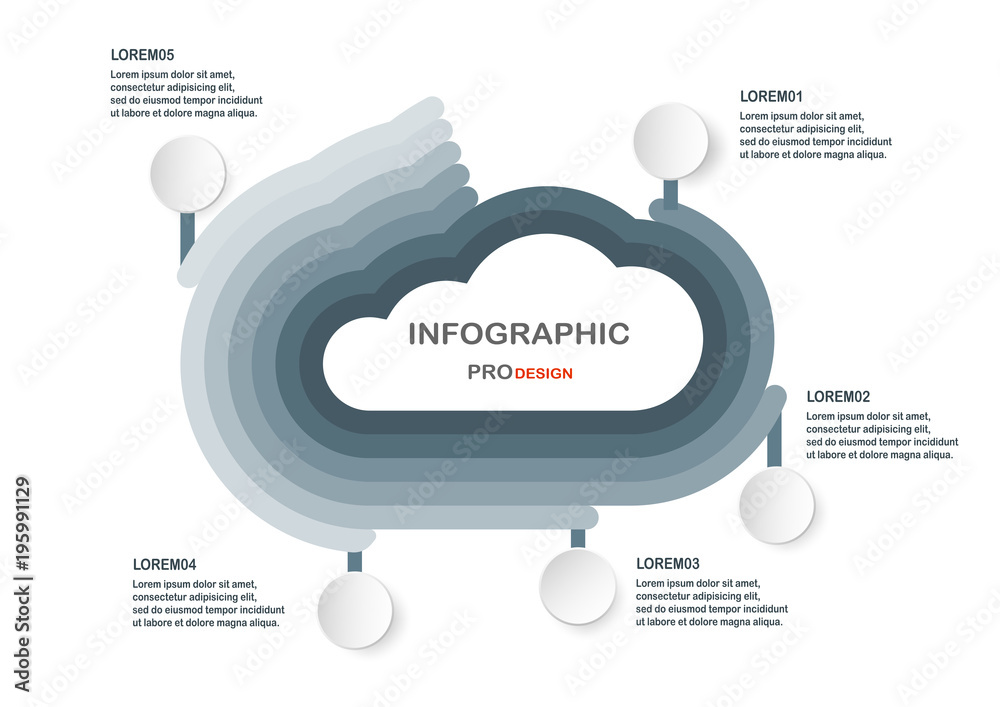 LOREM05
Lorem ipsum dolor sit amet, consectetur adipisicing elit, sed do eiusmod tempor incididunt ut labore et dolore magna aliqua.

LOREM01
Lorem ipsum dolor sit amet, consectetur adipisicing elit, sed do eiusmod tempor incididunt ut labore et dolore magna aliqua.

INFOGRAPHIC
PRO DESIGN

LOREM02
Lorem ipsum dolor sit amet, consectetur adipisicing elit, sed do eiusmod tempor incididunt ut labore et dolore magna aliqua.

LOREM04
Lorem ipsum dolor sit amet, consectetur adipisicing elit, sed do eiusmod tempor incididunt ut labore et dolore magna aliqua.

LOREM03
Lorem ipsum dolor sit amet, consectetur adipisicing elit, sed do eiusmod tempor incididunt ut labore et dolore magna aliqua.

Adobe Stock | #195991129