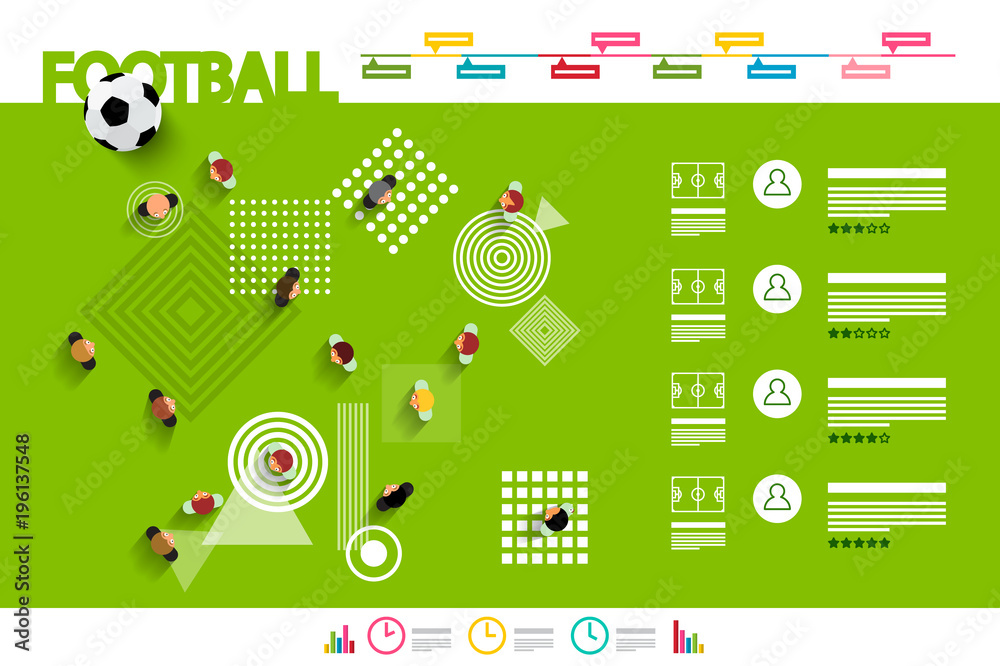 FOOTBALL

Adobe Stock | #196137548