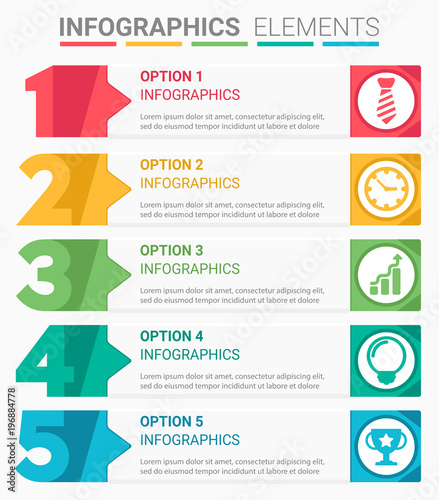 INFOGRAPHICS ELEMENTS

1

OPTION 1
INFOGRAPHICS
Lorem ipsum dolor sit amet, consectetur adipiscing elit, sed do eiusmod tempor incididunt ut labore et dolore

2

OPTION 2
INFOGRAPHICS
Lorem ipsum dolor sit amet, consectetur adipiscing elit, sed do eiusmod tempor incididunt ut labore et dolore

3

OPTION 3
INFOGRAPHICS
Lorem ipsum dolor sit amet, consectetur adipiscing elit, sed do eiusmod tempor incididunt ut labore et dolore

4

OPTION 4
INFOGRAPHICS
Lorem ipsum dolor sit amet, consectetur adipiscing elit, sed do eiusmod tempor incididunt ut labore et dolore

5

OPTION 5
INFOGRAPHICS
Lorem ipsum dolor sit amet, consectetur adipiscing elit, sed do eiusmod tempor incididunt ut labore et dolore

Adobe Stock | #196884778