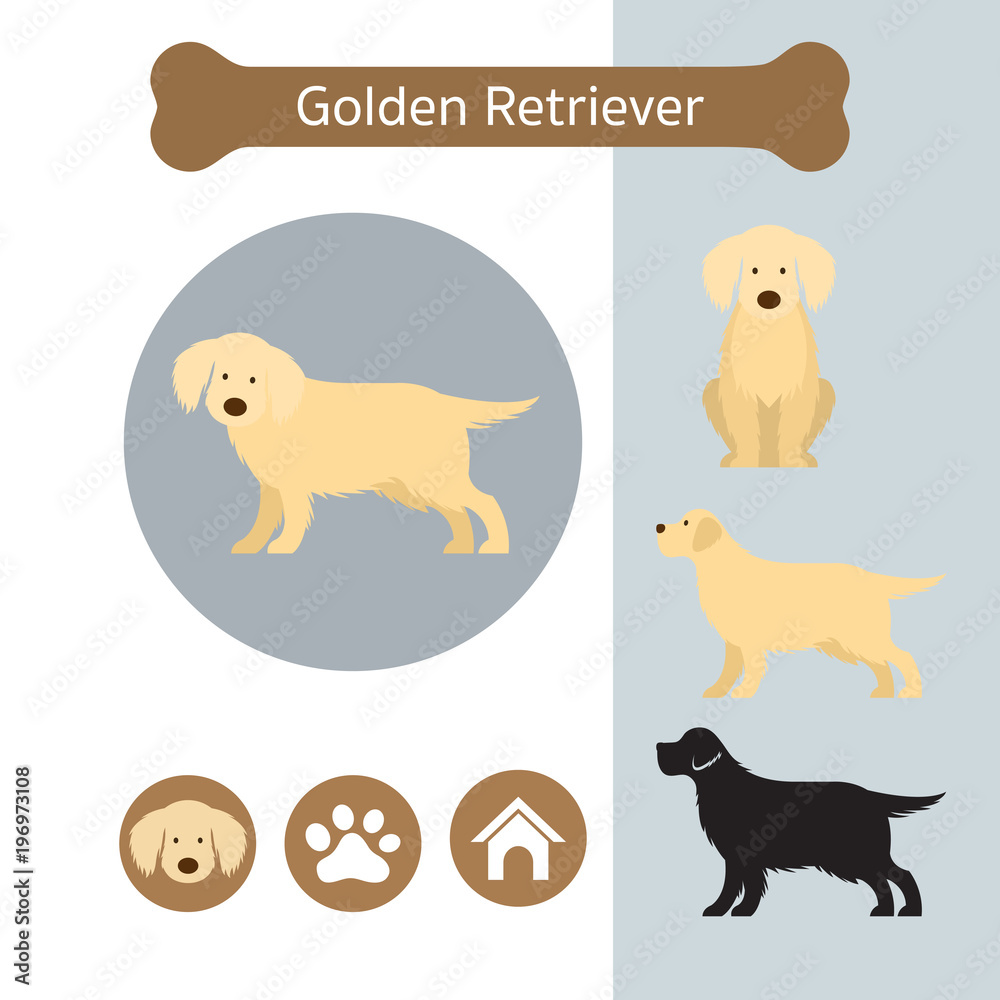 Golden Retriever

Adobe Stock | #196973108