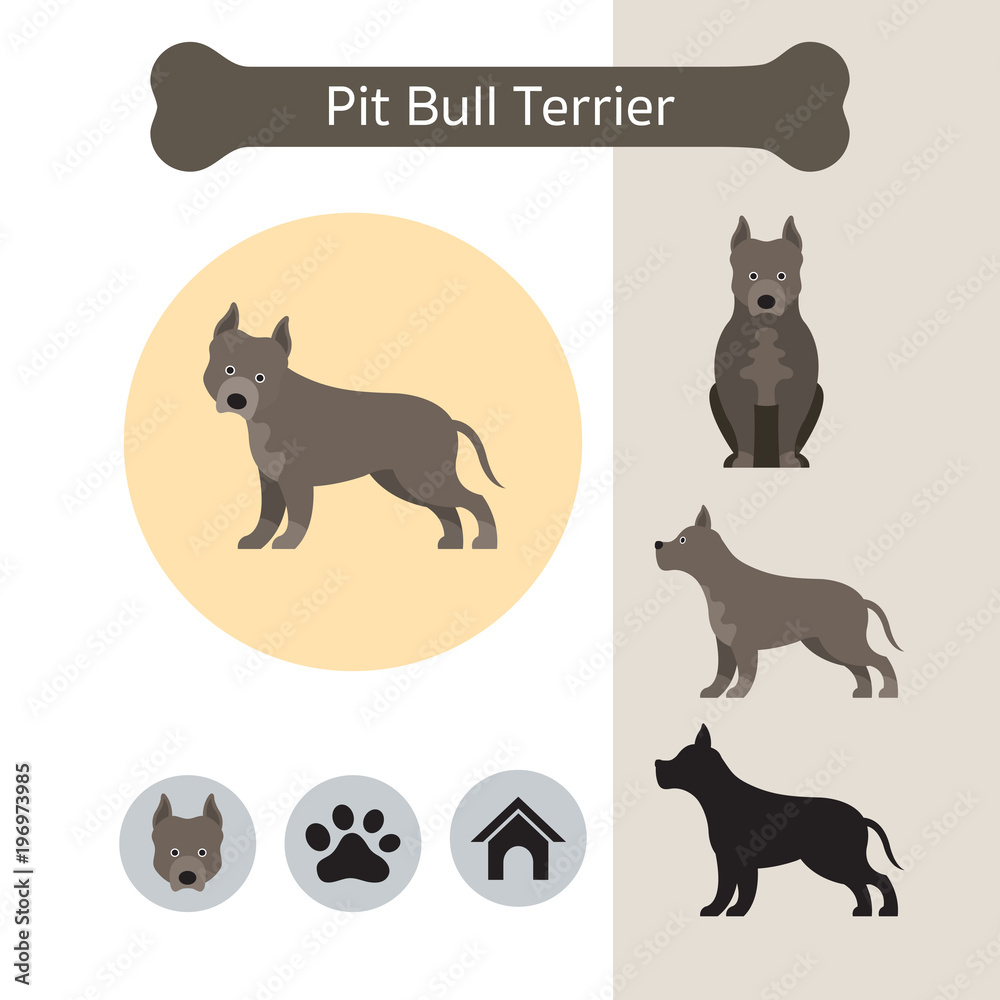 Pit Bull Terrier

Adobe Stock | #196973985