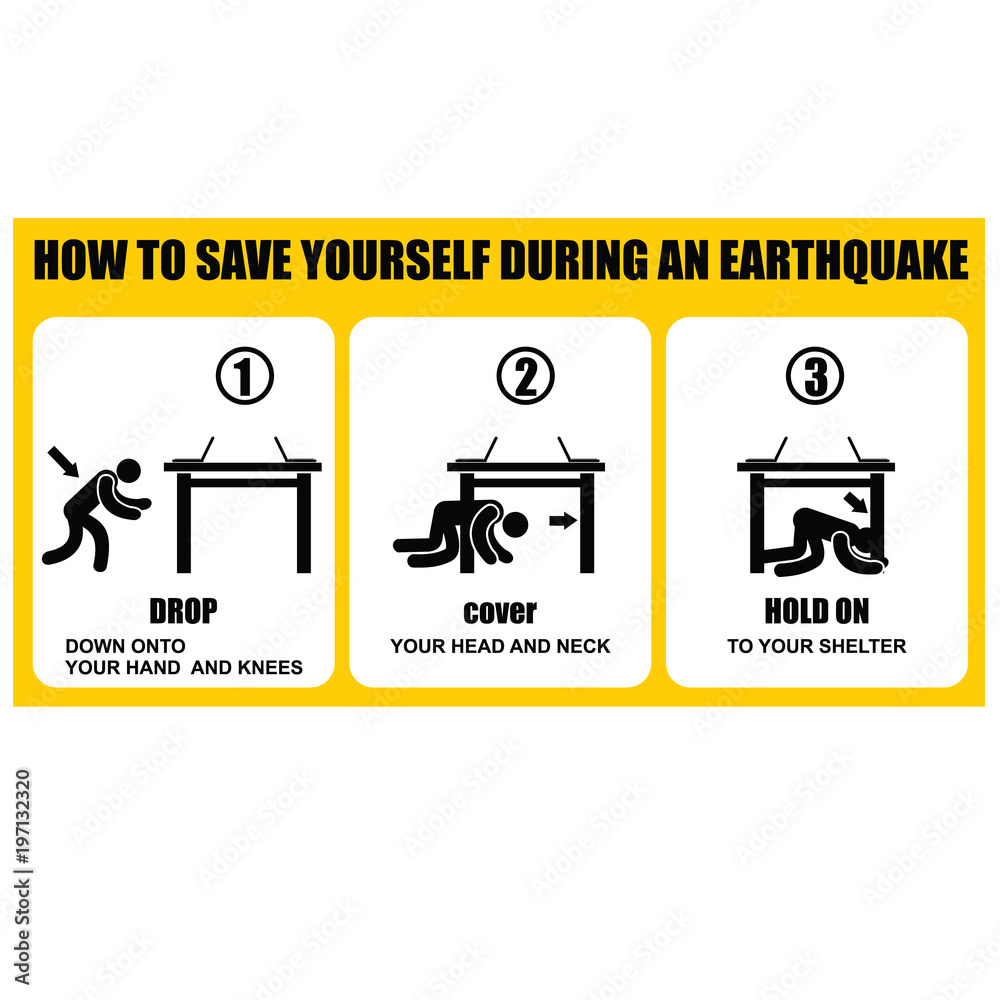 HOW TO SAVE YOURSELF DURING AN EARTHQUAKE

①

DROP

DOWN ONTO YOUR HAND AND KNEES

②

cover

YOUR HEAD AND NECK

③

HOLD ON

TO YOUR SHELTER

Adobe Stock | #197132320