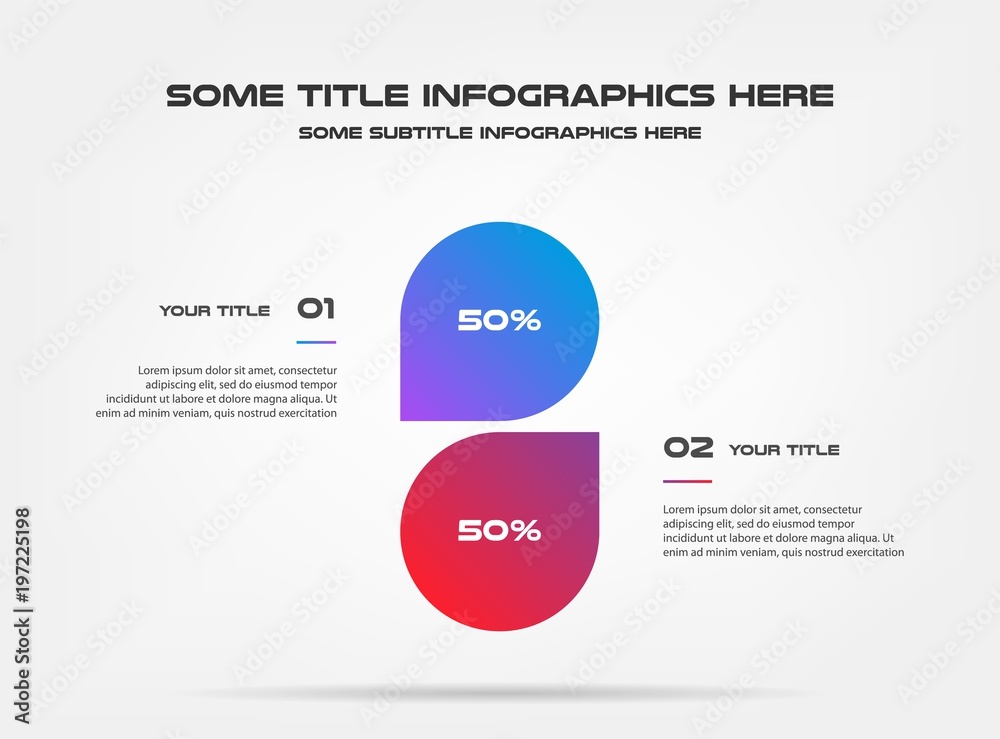 SOME TITLE INFOGRAPHICS HERE

SOME SUBTITLE INFOGRAPHICS HERE

YOUR TITLE 01

Lorem ipsum dolor sit amet, consectetur adipiscing elit, sed do eiusmod tempor incididunt ut labore et dolore magna aliqua. Ut enim ad minim veniam, quis nostrud exercitation

50%

50%

02 YOUR TITLE

Lorem ipsum dolor sit amet, consectetur adipiscing elit, sed do eiusmod tempor incididunt ut labore et dolore magna aliqua. Ut enim ad minim veniam, quis nostrud exercitation

Adobe Stock | #197225198