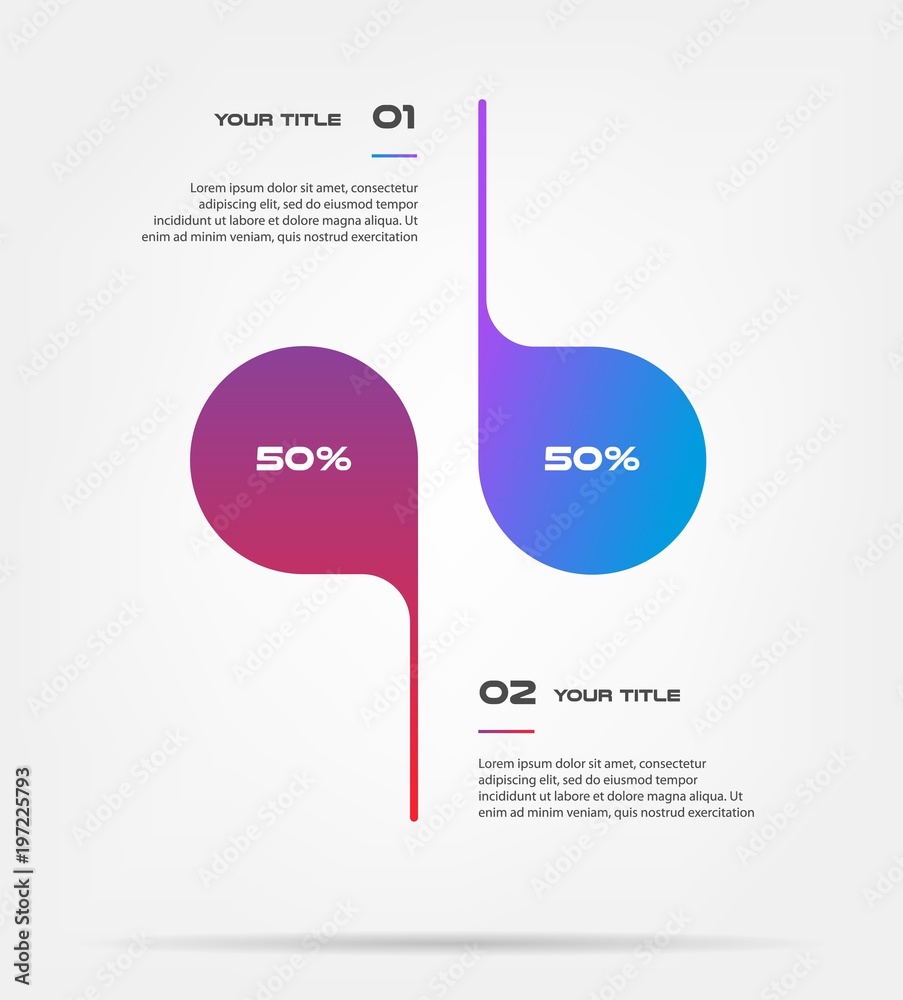 YOUR TITLE 01

Lorem ipsum dolor sit amet, consectetur adipiscing elit, sed do eiusmod tempor incididunt ut labore et dolore magna aliqua. Ut enim ad minim veniam, quis nostrud exercitation

50%

50%

02 YOUR TITLE

Lorem ipsum dolor sit amet, consectetur adipiscing elit, sed do eiusmod tempor incididunt ut labore et dolore magna aliqua. Ut enim ad minim veniam, quis nostrud exercitation

Adobe Stock | #197225793