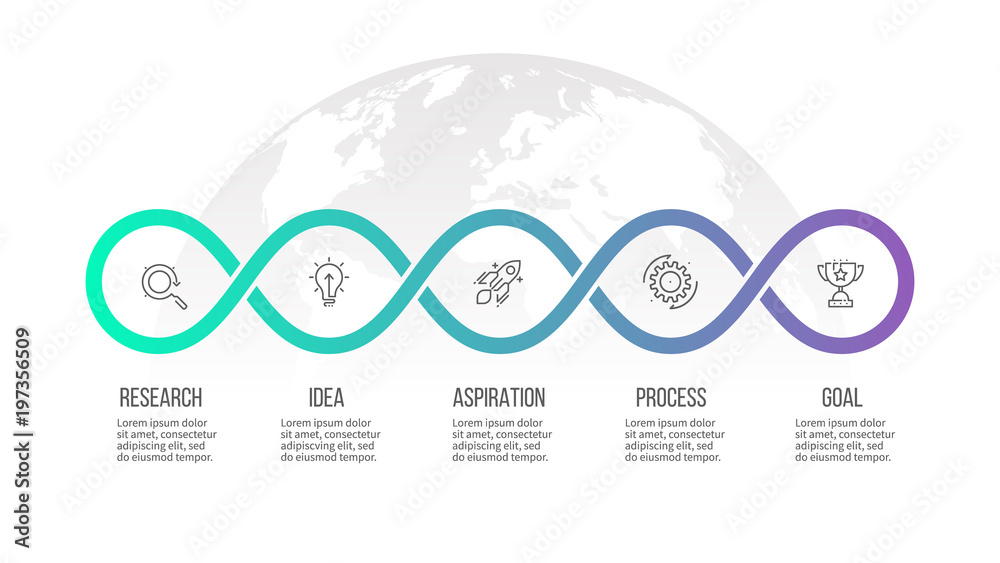 RESEARCH
Lorem ipsum dolor sit amet, consectetur adipiscing elit, sed do eiusmod tempor.

IDEA
Lorem ipsum dolor sit amet, consectetur adipiscving elit, sed do eiusmod tempor.

ASPIRATION
Lorem ipsum dolor sit amet, consectetur adipiscing elit, sed do eiusmod tempor.

PROCESS
Lorem ipsum dolor sit amet, consectetur adipiscing elit, sed do eiusmod tempor.

GOAL
Lorem ipsum dolor sit amet, consectetur adipiscing elit, sed do eiusmod tempor.

Adobe Stock | #197356509