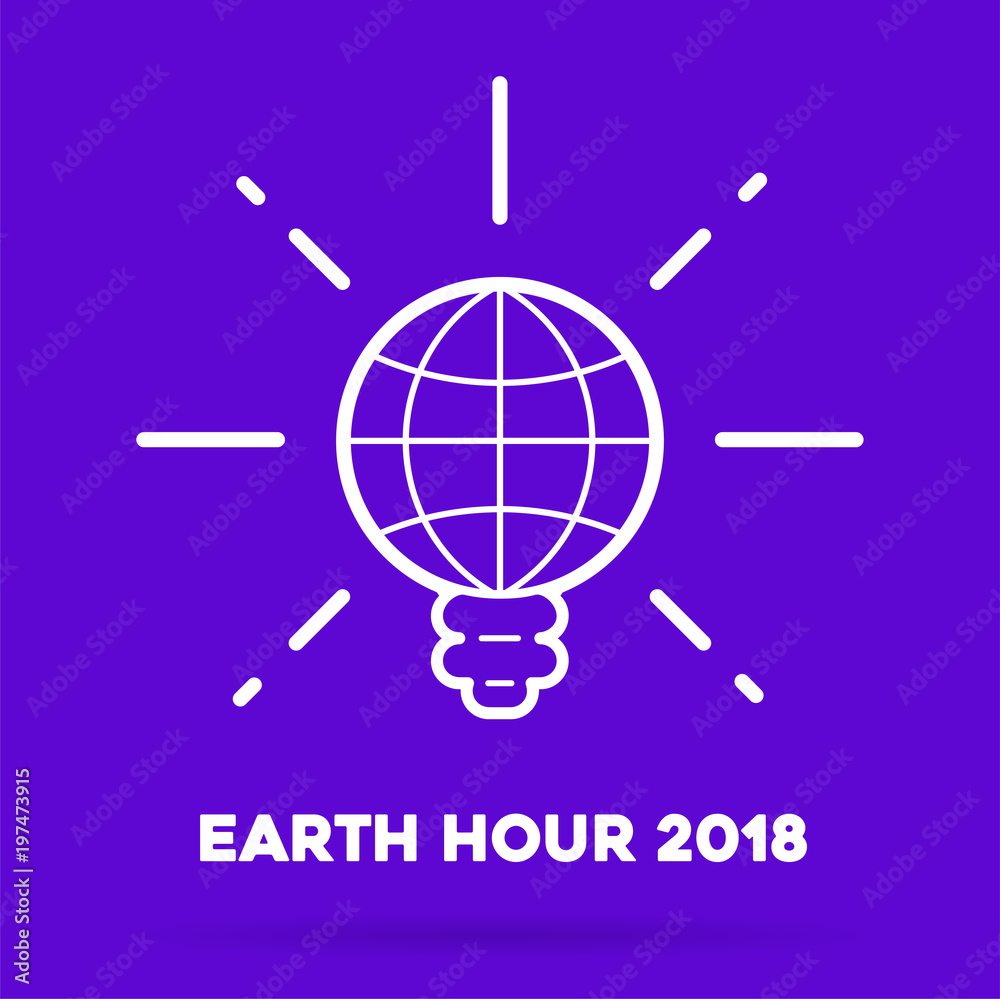 EARTH HOUR 2018

Adobe Stock | #197473915