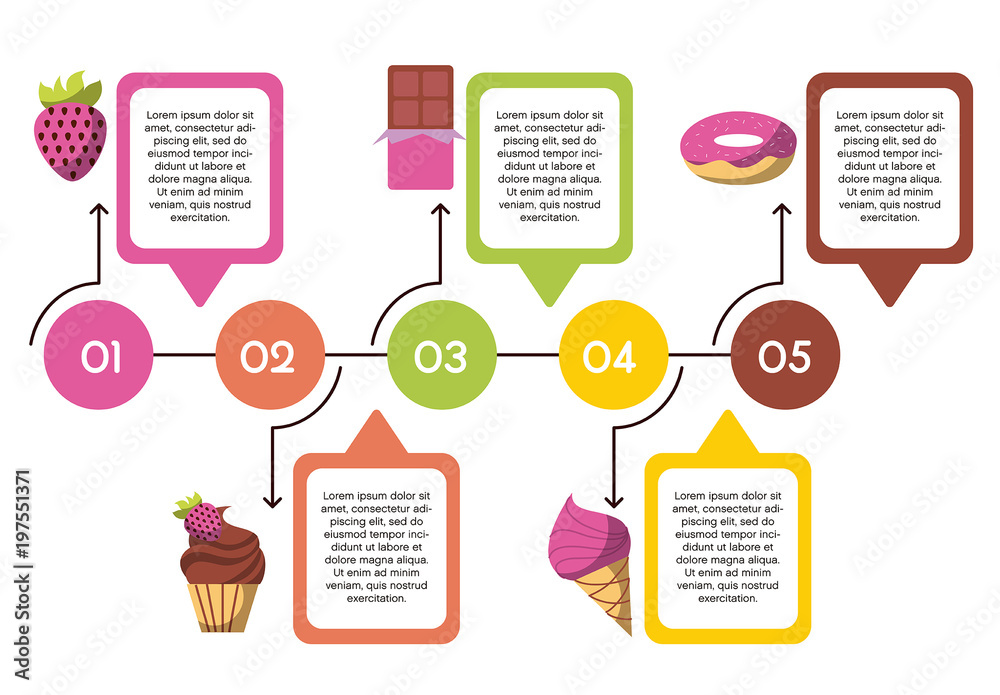 Lorem ipsum dolor sit amet, consectetur adipiscing elit, sed do eiusmod tempor incididunt ut labore et dolore magna aliqua. Ut enim ad minim veniam, quis nostrud exercitation.

Lorem ipsum dolor sit amet, consectetur adipiscing elit, sed do eiusmod tempor incididunt ut labore et dolore magna aliqua. Ut enim ad minim veniam, quis nostrud exercitation.

Lorem ipsum dolor sit amet, consectetur adipiscing elit, sed do eiusmod tempor incididunt ut labore et dolore magna aliqua. Ut enim ad minim veniam, quis nostrud exercitation.

01

02

03

04

05

Lorem ipsum dolor sit amet, consectetur adipiscing elit, sed do eiusmod tempor incididunt ut labore et dolore magna aliqua. Ut enim ad minim veniam, quis nostrud exercitation.

Lorem ipsum dolor sit amet, consectetur adipiscing elit, sed do eiusmod tempor incididunt ut labore et dolore magna aliqua. Ut enim ad minim veniam, quis nostrud exercitation.

Adobe Stock | #197551371