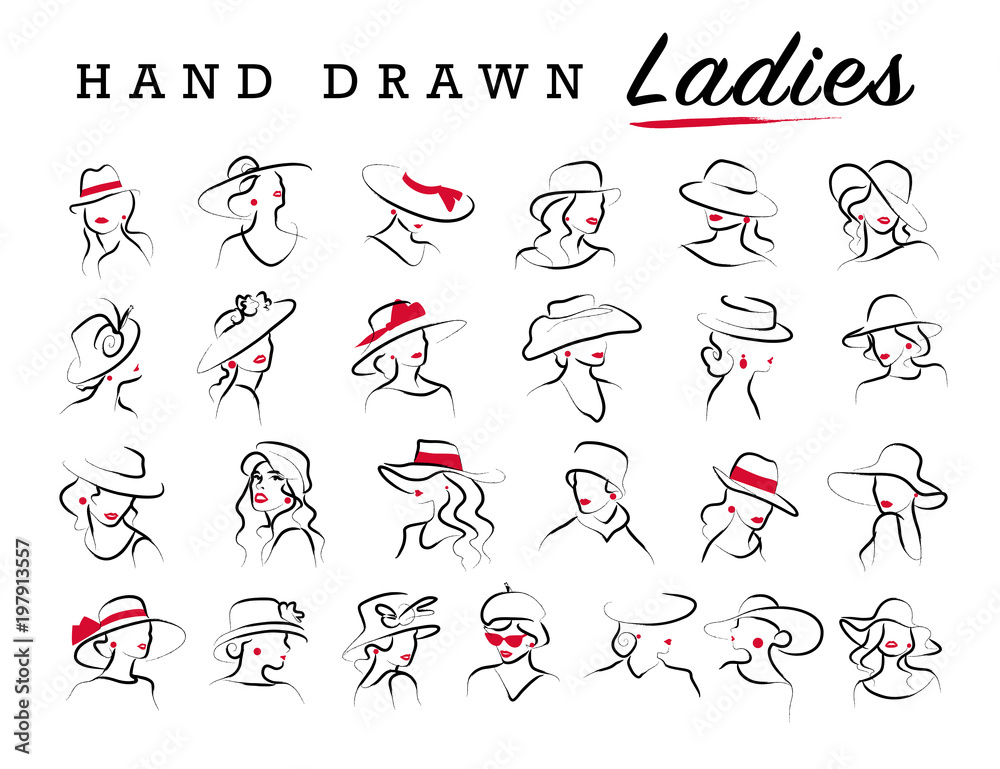 HAND DRAWN Ladies

Adobe Stock | #197913557