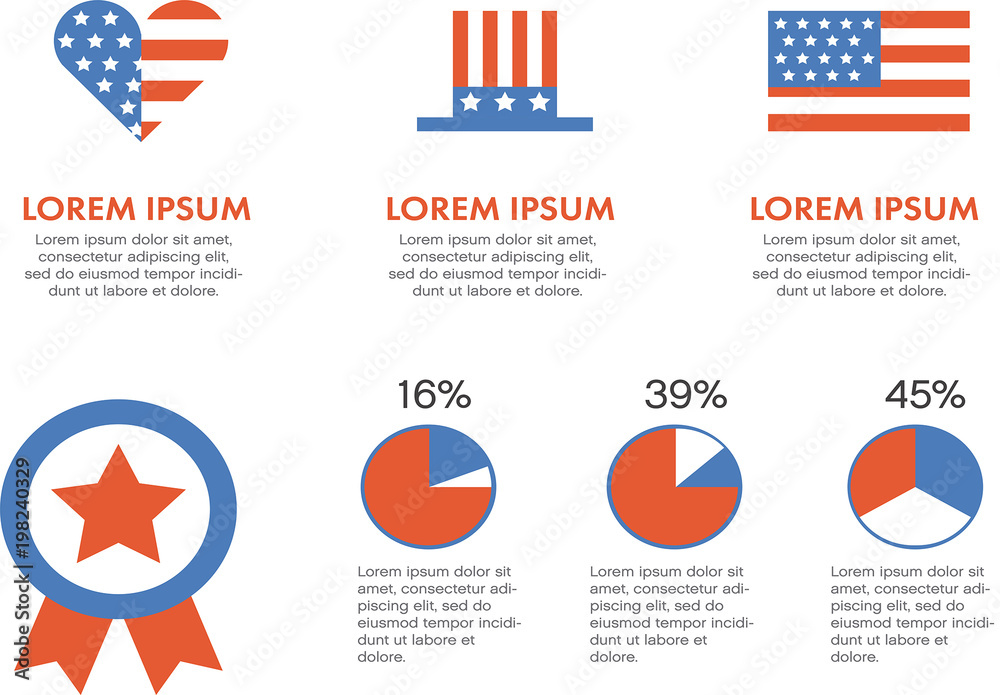 LOREM IPSUM
Lorem ipsum dolor sit amet, consectetur adipiscing elit, sed do eiusmod tempor incididunt ut labore et dolore.

LOREM IPSUM
Lorem ipsum dolor sit amet, consectetur adipiscing elit, sed do eiusmod tempor incididunt ut labore et dolore.

LOREM IPSUM
Lorem ipsum dolor sit amet, consectetur adipiscing elit, sed do eiusmod tempor incididunt ut labore et dolore.

16%
Lorem ipsum dolor sit amet, consectetur adipiscing elit, sed do eiusmod tempor incididunt ut labore et dolore.

39%
Lorem ipsum dolor sit amet, consectetur adipiscing elit, sed do eiusmod tempor incididunt ut labore et dolore.

45%
Lorem ipsum dolor sit amet, consectetur adipiscing elit, sed do eiusmod tempor incididunt ut labore et dolore.

Adobe Stock | #198240329