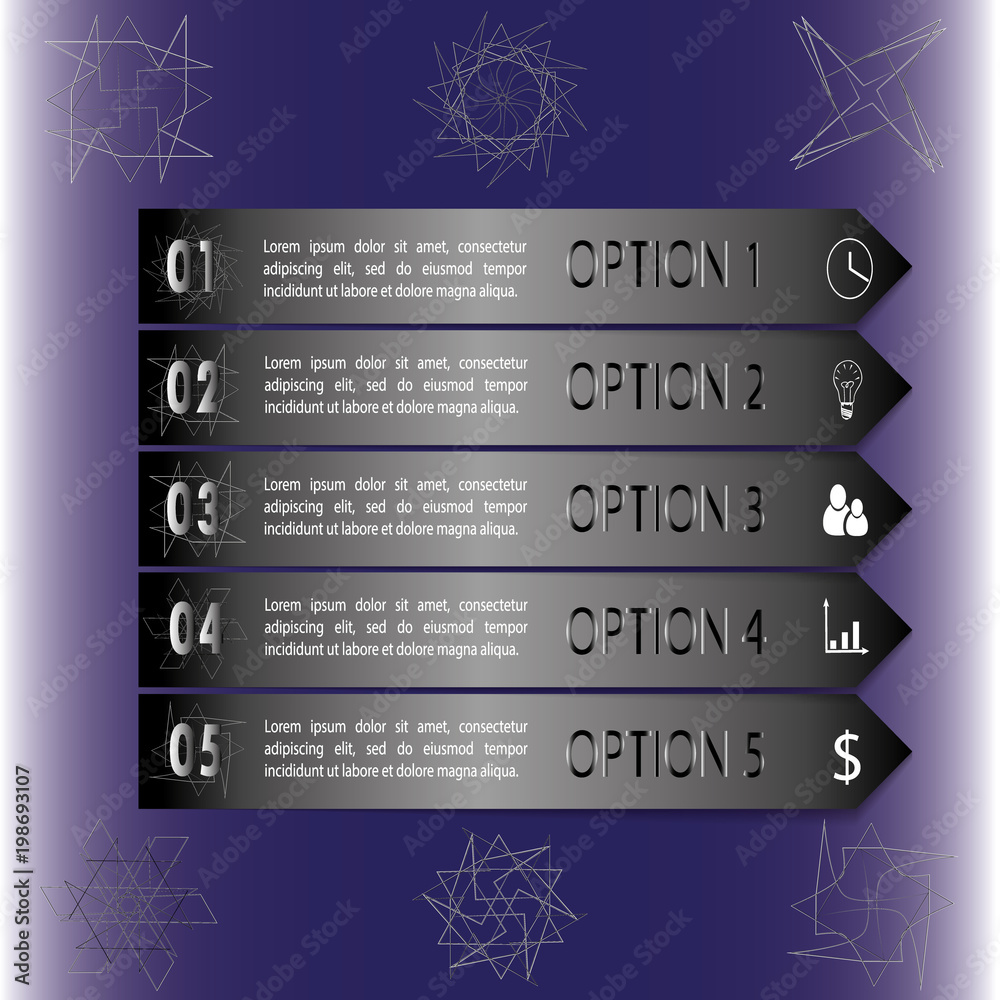 01 Lorem ipsum dolor sit amet, consectetur adipiscing elit, sed do eiusmod tempor incididunt ut labore et dolore magna aliqua. OPTION 1

02 Lorem ipsum dolor sit amet, consectetur adipiscing elit, sed do eiusmod tempor incididunt ut labore et dolore magna aliqua. OPTION 2

03 Lorem ipsum dolor sit amet, consectetur adipiscing elit, sed do eiusmod tempor incididunt ut labore et dolore magna aliqua. OPTION 3

04 Lorem ipsum dolor sit amet, consectetur adipiscing elit, sed do eiusmod tempor incididunt ut labore et dolore magna aliqua. OPTION 4

05 Lorem ipsum dolor sit amet, consectetur adipiscing elit, sed do eiusmod tempor incididunt ut labore et dolore magna aliqua. OPTION 5 $

Adobe Stock | #198693107