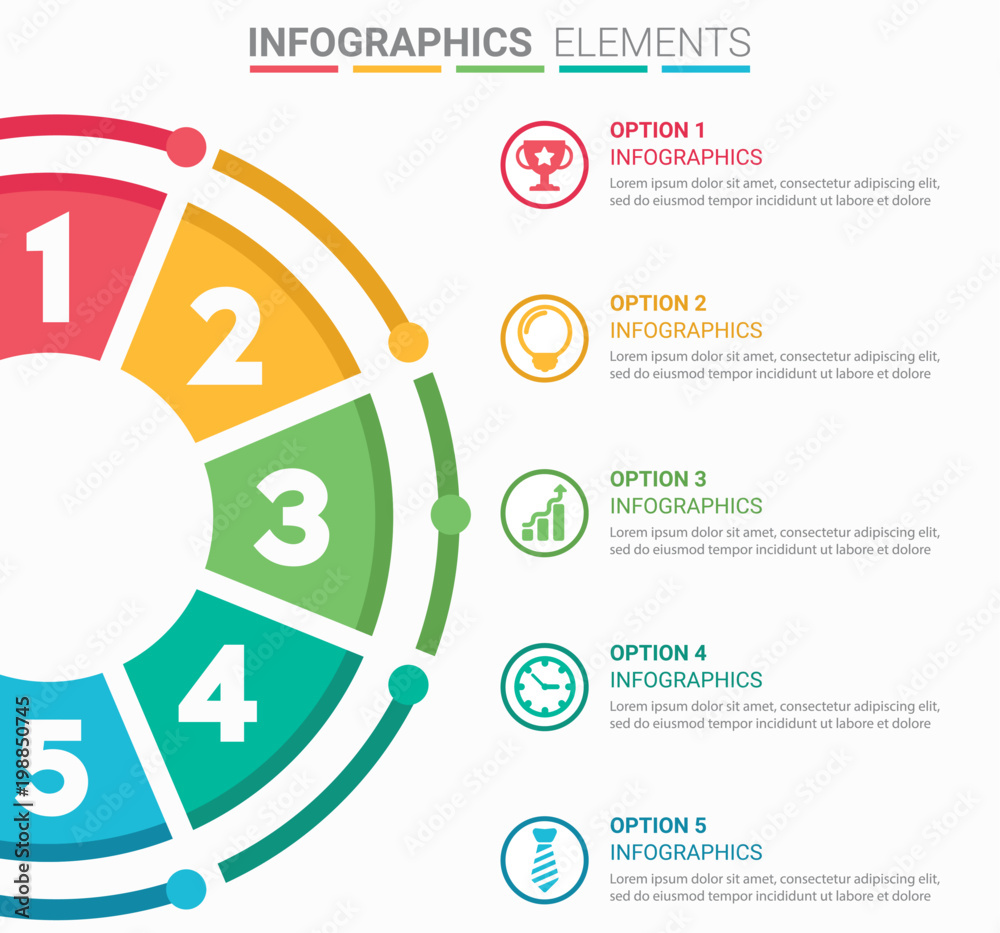 INFOGRAPHICS ELEMENTS

1

2

3

4

5

OPTION 1
INFOGRAPHICS
Lorem ipsum dolor sit amet, consectetur adipiscing elit, sed do eiusmod tempor incididunt ut labore et dolore

OPTION 2
INFOGRAPHICS
Lorem ipsum dolor sit amet, consectetur adipiscing elit, sed do eiusmod tempor incididunt ut labore et dolore

OPTION 3
INFOGRAPHICS
Lorem ipsum dolor sit amet, consectetur adipiscing elit, sed do eiusmod tempor incididunt ut labore et dolore

OPTION 4
INFOGRAPHICS
Lorem ipsum dolor sit amet, consectetur adipiscing elit, sed do eiusmod tempor incididunt ut labore et dolore

OPTION 5
INFOGRAPHICS
Lorem ipsum dolor sit amet, consectetur adipiscing elit, sed do eiusmod tempor incididunt ut labore et dolore

Adobe Stock | #198850745