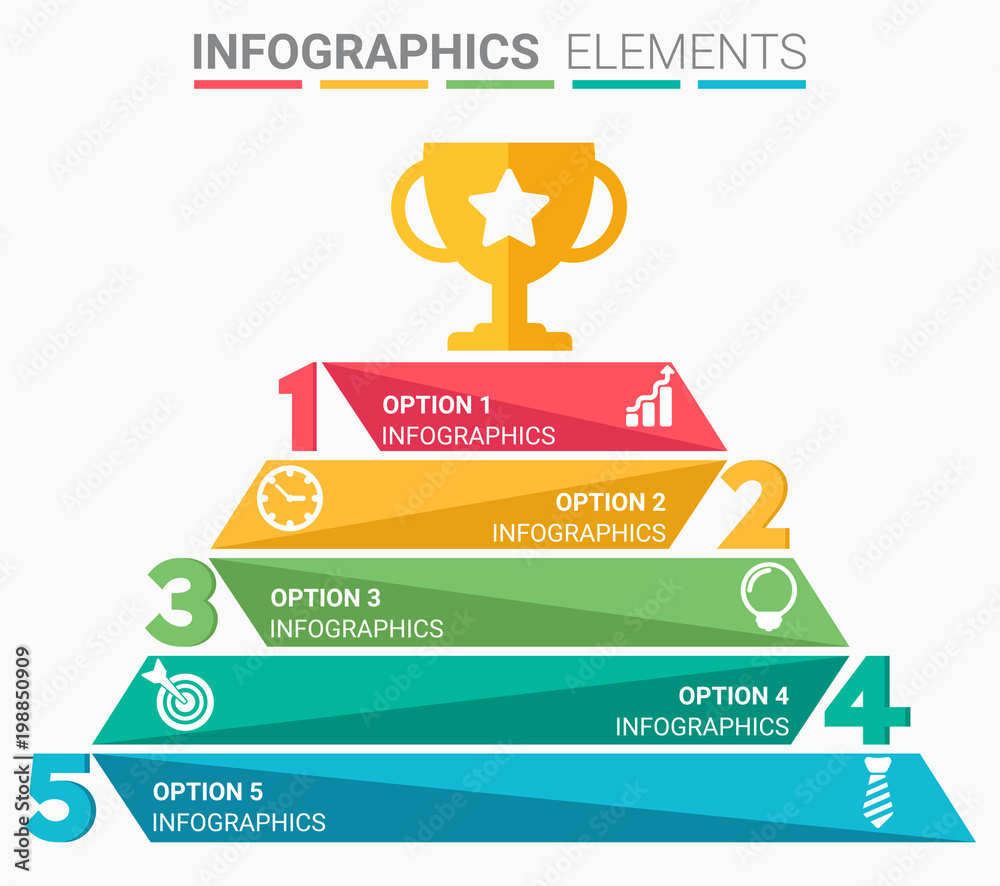 INFOGRAPHICS ELEMENTS

1
OPTION 1
INFOGRAPHICS

OPTION 2
INFOGRAPHICS
2

3
OPTION 3
INFOGRAPHICS

OPTION 4
INFOGRAPHICS
4

5
OPTION 5
INFOGRAPHICS

Adobe Stock | #198850909