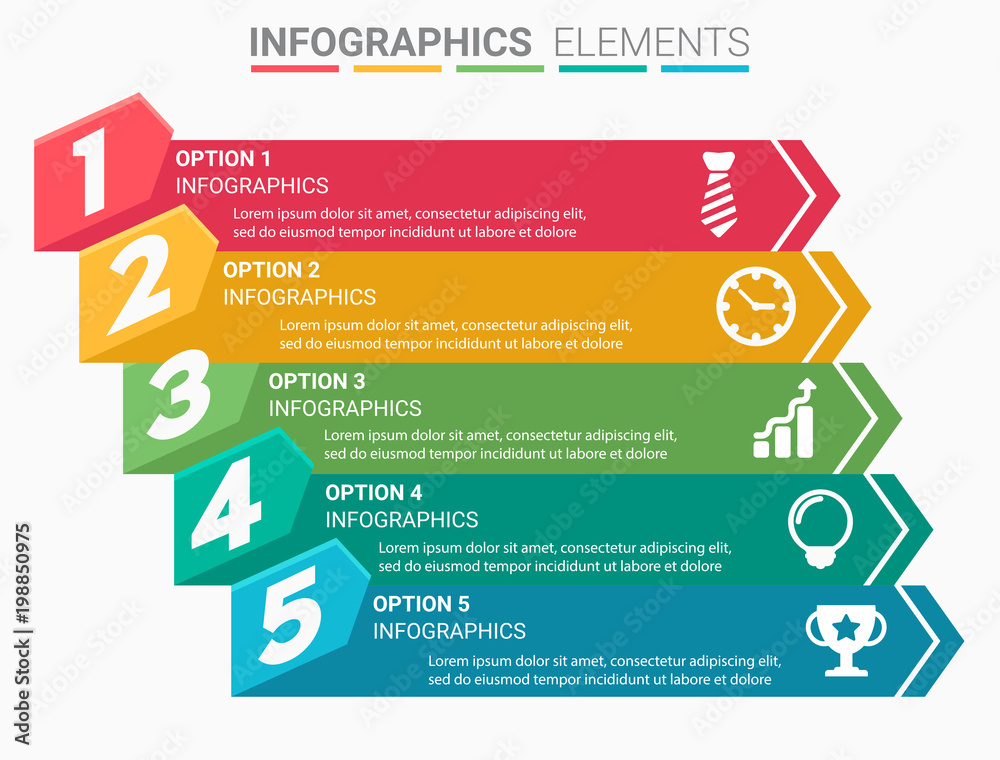 INFOGRAPHICS ELEMENTS

1
OPTION 1
INFOGRAPHICS
Lorem ipsum dolor sit amet, consectetur adipiscing elit, sed do eiusmod tempor incididunt ut labore et dolore

2
OPTION 2
INFOGRAPHICS
Lorem ipsum dolor sit amet, consectetur adipiscing elit, sed do eiusmod tempor incididunt ut labore et dolore

3
OPTION 3
INFOGRAPHICS
Lorem ipsum dolor sit amet, consectetur adipiscing elit, sed do eiusmod tempor incididunt ut labore et dolore

4
OPTION 4
INFOGRAPHICS
Lorem ipsum dolor sit amet, consectetur adipiscing elit, sed do eiusmod tempor incididunt ut labore et dolore

5
OPTION 5
INFOGRAPHICS
Lorem ipsum dolor sit amet, consectetur adipiscing elit, sed do eiusmod tempor incididunt ut labore et dolore

Adobe Stock | #198850975