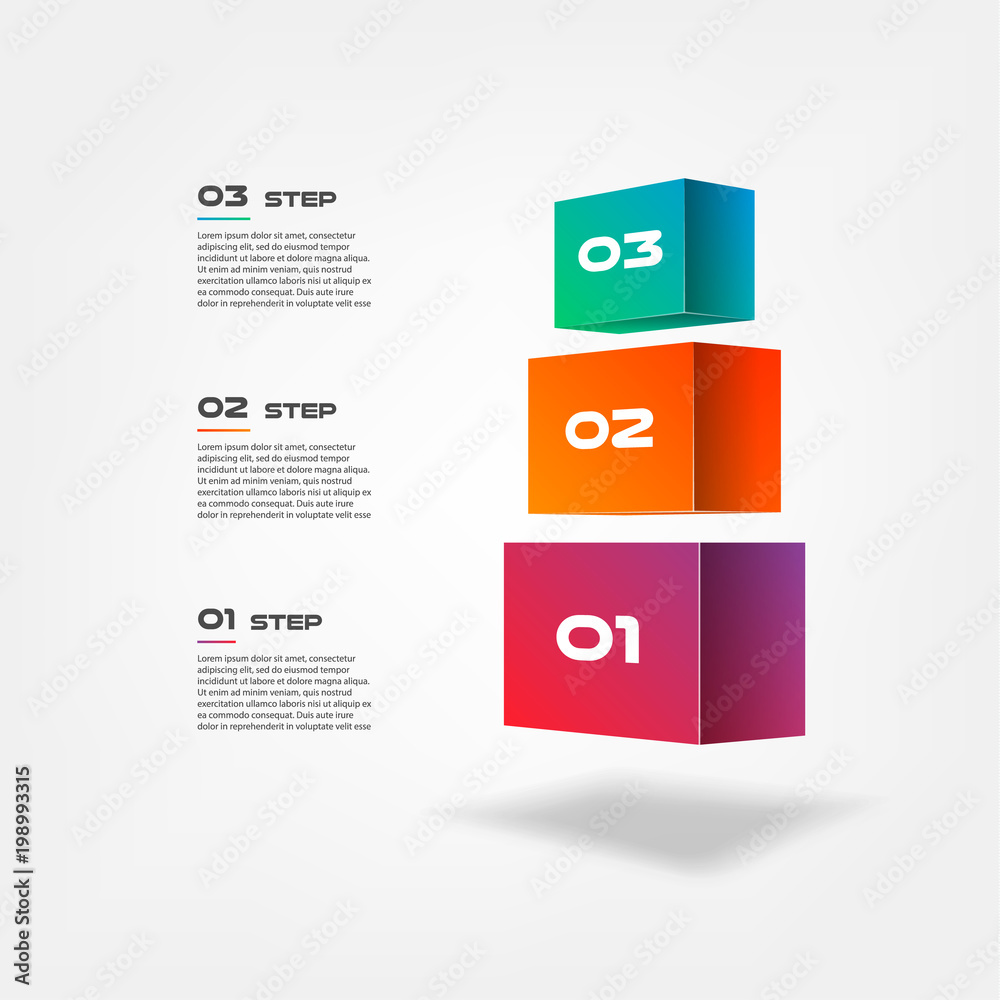 03 STEP

Lorem ipsum dolor sit amet, consectetur adipiscing elit, sed do eiusmod tempor incididunt ut labore et dolore magna aliqua. Ut enim ad minim veniam, quis nostrud exercitation ullamco laboris nisi ut aliquip ex ea commodo consequat. Duis aute irure dolor in reprehenderit in voluptate velit esse

03

02 STEP

Lorem ipsum dolor sit amet, consectetur adipiscing elit, sed do eiusmod tempor incididunt ut labore et dolore magna aliqua. Ut enim ad minim veniam, quis nostrud exercitation ullamco laboris nisi ut aliquip ex ea commodo consequat. Duis aute irure dolor in reprehenderit in voluptate velit esse

02

01 STEP

Lorem ipsum dolor sit amet, consectetur adipiscing elit, sed do eiusmod tempor incididunt ut labore et dolore magna aliqua. Ut enim ad minim veniam, quis nostrud exercitation ullamco laboris nisi ut aliquip ex ea commodo consequat. Duis aute irure dolor in reprehenderit in voluptate velit esse

01

Adobe Stock | #198993315