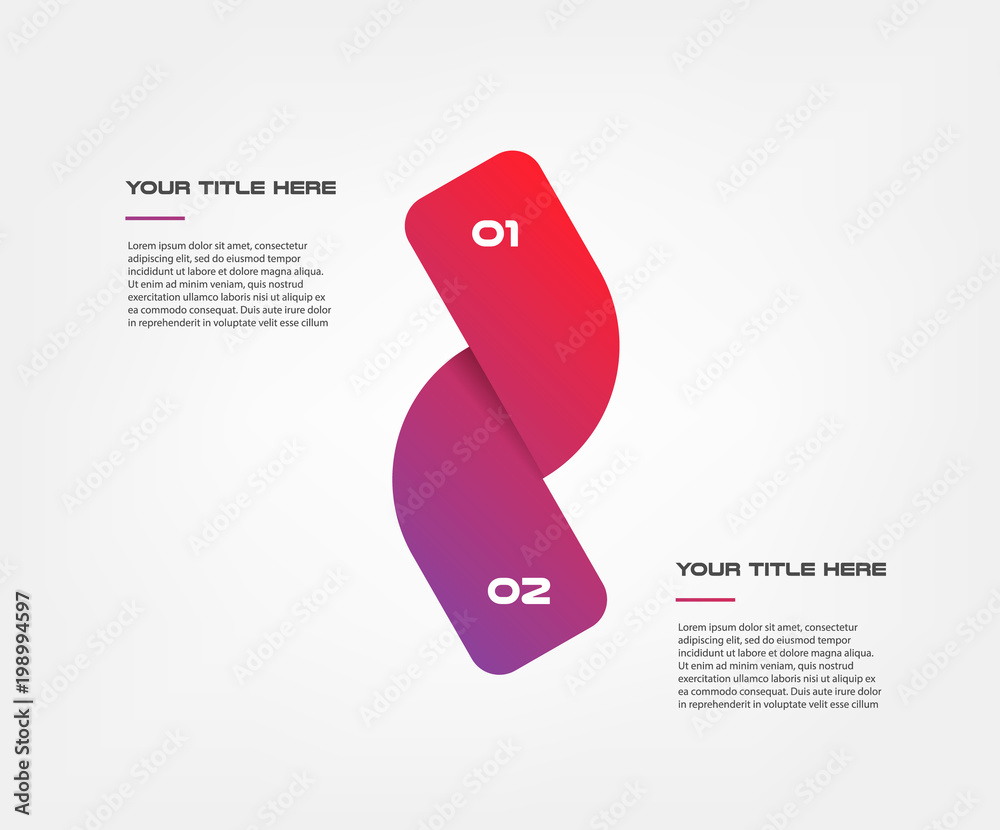 YOUR TITLE HERE

Lorem ipsum dolor sit amet, consectetur adipiscing elit, sed do eiusmod tempor incididunt ut labore et dolore magna aliqua. Ut enim ad minim veniam, quis nostrud exercitation ullamco laboris nisi ut aliquip ex ea commodo consequat. Duis aute irure dolor in reprehenderit in voluptate velit esse cillum

01

02

YOUR TITLE HERE

Lorem ipsum dolor sit amet, consectetur adipiscing elit, sed do eiusmod tempor incididunt ut labore et dolore magna aliqua. Ut enim ad minim veniam, quis nostrud exercitation ullamco laboris nisi ut aliquip ex ea commodo consequat. Duis aute irure dolor in reprehenderit in voluptate velit esse cillum

Adobe Stock | #198994597