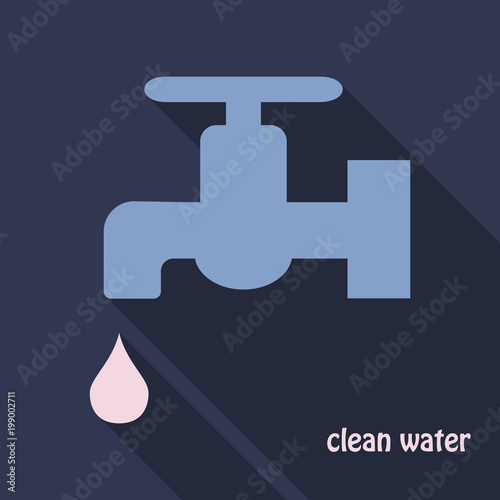 clean water

Adobe Stock | #199002711

Adobe Stock