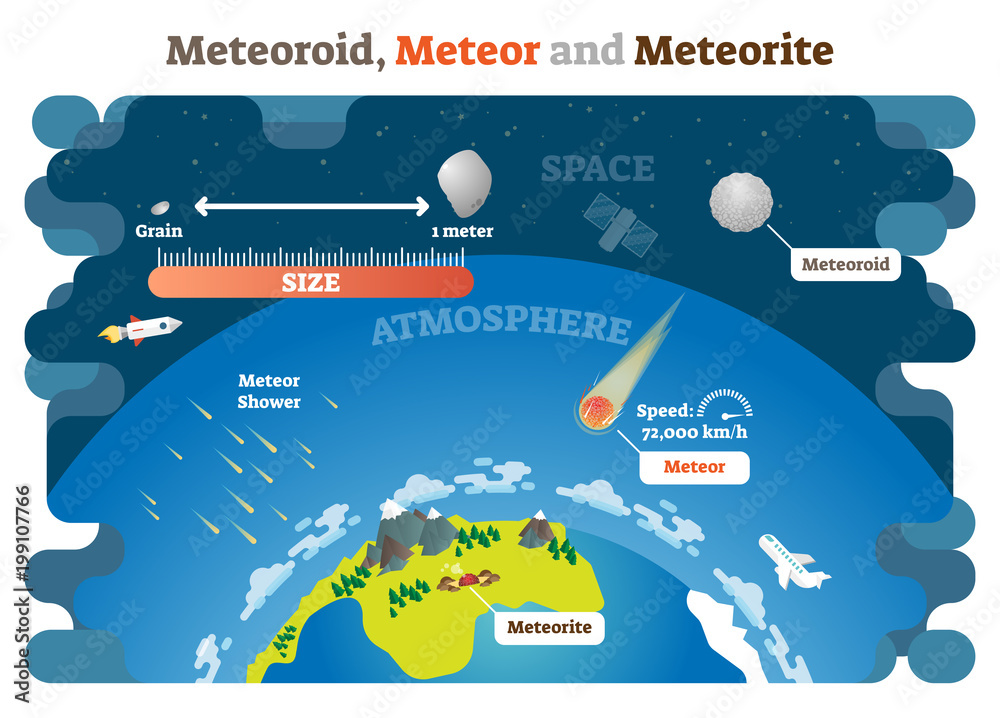 Meteoroid, Meteor and Meteorite

SPACE

Grain

1 meter

SIZE

Meteoroid

ATMOSPHERE

Meteor Shower

Speed: 72,000 km/h

Meteor

Meteorite

Adobe Stock | #199107766