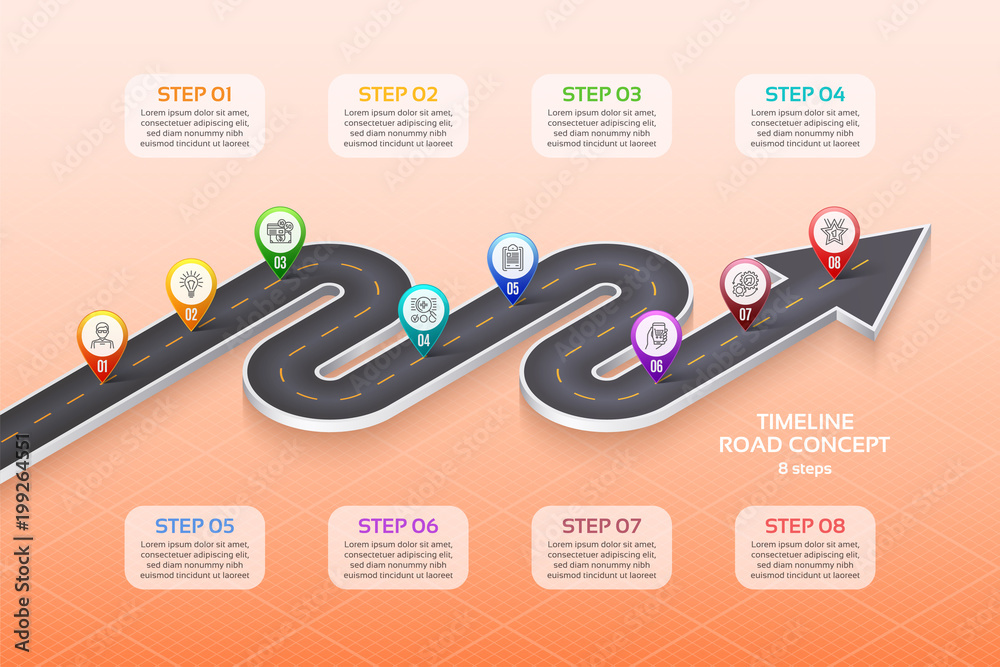 STEP 01
Lorem ipsum dolor sit amet, consectetuer adipiscing elit, sed diam nonummy nibh euismod tincidunt ut laoreet

STEP 02
Lorem ipsum dolor sit amet, consectetuer adipiscing elit, sed diam nonummy nibh euismod tincidunt ut laoreet

STEP 03
Lorem ipsum dolor sit amet, consectetuer adipiscing elit, sed diam nonummy nibh euismod tincidunt ut laoreet

STEP 04
Lorem ipsum dolor sit amet, consectetuer adipiscing elit, sed diam nonummy nibh euismod tincidunt ut laoreet

01
02
03
04
05
06
07
08

TIMELINE
ROAD CONCEPT
8 steps

STEP 05
Lorem ipsum dolor sit amet, consectetuer adipiscing elit, sed diam nonummy nibh euismod tincidunt ut laoreet

STEP 06
Lorem ipsum dolor sit amet, consectetuer adipiscing elit, sed diam nonummy nibh euismod tincidunt ut laoreet

STEP 07
Lorem ipsum dolor sit amet, consectetuer adipiscing elit, sed diam nonummy nibh euismod tincidunt ut laoreet

STEP 08
Lorem ipsum dolor sit amet, consectetuer adipiscing elit, sed diam nonummy nibh euismod tincidunt ut laoreet

Adobe Stock | #199264551