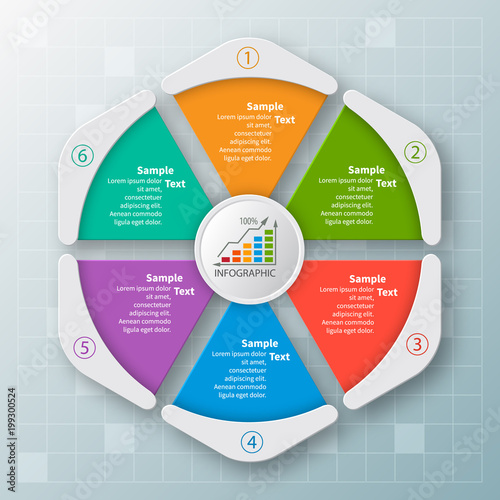 1

Sample Text
Lorem ipsum dolor sit amet, consectetuer adipiscing elit. Aenean commodo ligula eget dolor.

2

Sample Text
Lorem ipsum dolor sit amet, consectetuer adipiscing elit. Aenean commodo ligula eget dolor.

3

Sample Text
Lorem ipsum dolor sit amet, consectetuer adipiscing elit. Aenean commodo ligula eget dolor.

4

Sample Text
Lorem ipsum dolor sit amet, consectetuer adipiscing elit. Aenean commodo ligula eget dolor.

5

Sample Text
Lorem ipsum dolor sit amet, consectetuer adipiscing elit. Aenean commodo ligula eget dolor.

6

Sample Text
Lorem ipsum dolor sit amet, consectetuer adipiscing elit. Aenean commodo ligula eget dolor.

100%
INFOGRAPHIC

Adobe Stock
Adobe Stock | #199300524