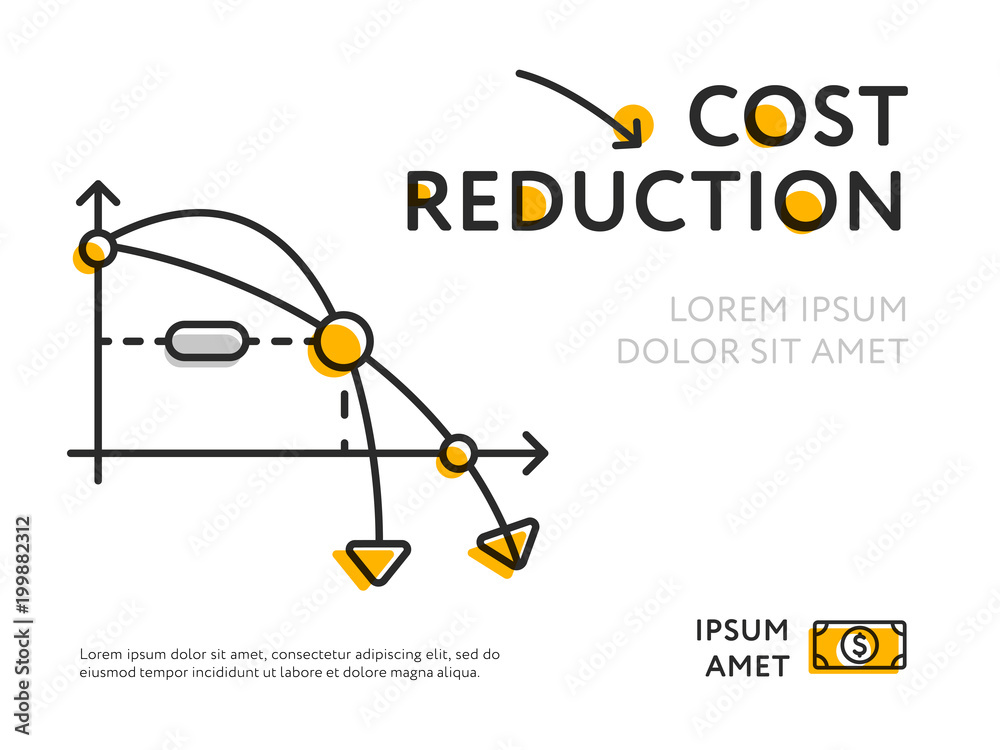 COST REDUCTION

LOREM IPSUM DOLOR SIT AMET

Lorem ipsum dolor sit amet, consectetur adipiscing elit, sed do eiusmod tempor incididunt ut labore et dolore magna aliqua.

IPSUM AMET

$

Adobe Stock | #199882312