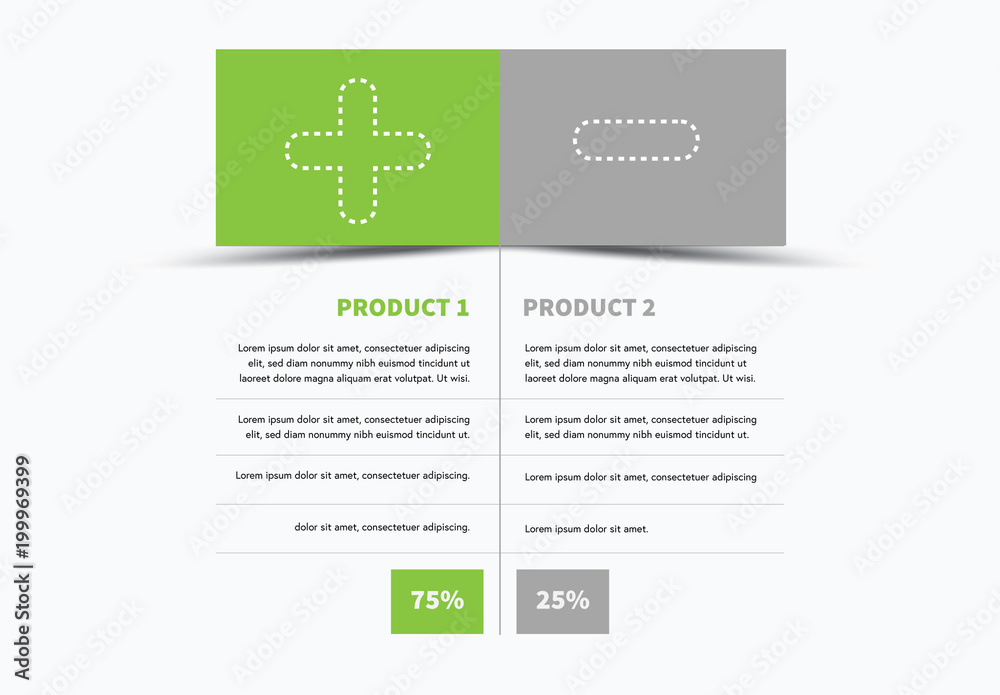 PRODUCT 1

Lorem ipsum dolor sit amet, consectetuer adipiscing elit, sed diam nonummy nibh euismod tincidunt ut laoreet dolore magna aliquam erat volutpat. Ut wisi.

Lorem ipsum dolor sit amet, consectetuer adipiscing elit, sed diam nonummy nibh euismod tincidunt ut.

Lorem ipsum dolor sit amet, consectetuer adipiscing.

dolor sit amet, consectetuer adipiscing.

75%

PRODUCT 2

Lorem ipsum dolor sit amet, consectetuer adipiscing elit, sed diam nonummy nibh euismod tincidunt ut laoreet dolore magna aliquam erat volutpat. Ut wisi.

Lorem ipsum dolor sit amet, consectetuer adipiscing elit, sed diam nonummy nibh euismod tincidunt ut.

Lorem ipsum dolor sit amet, consectetuer adipiscing

Lorem ipsum dolor sit amet.

25%

Adobe Stock | #199969399