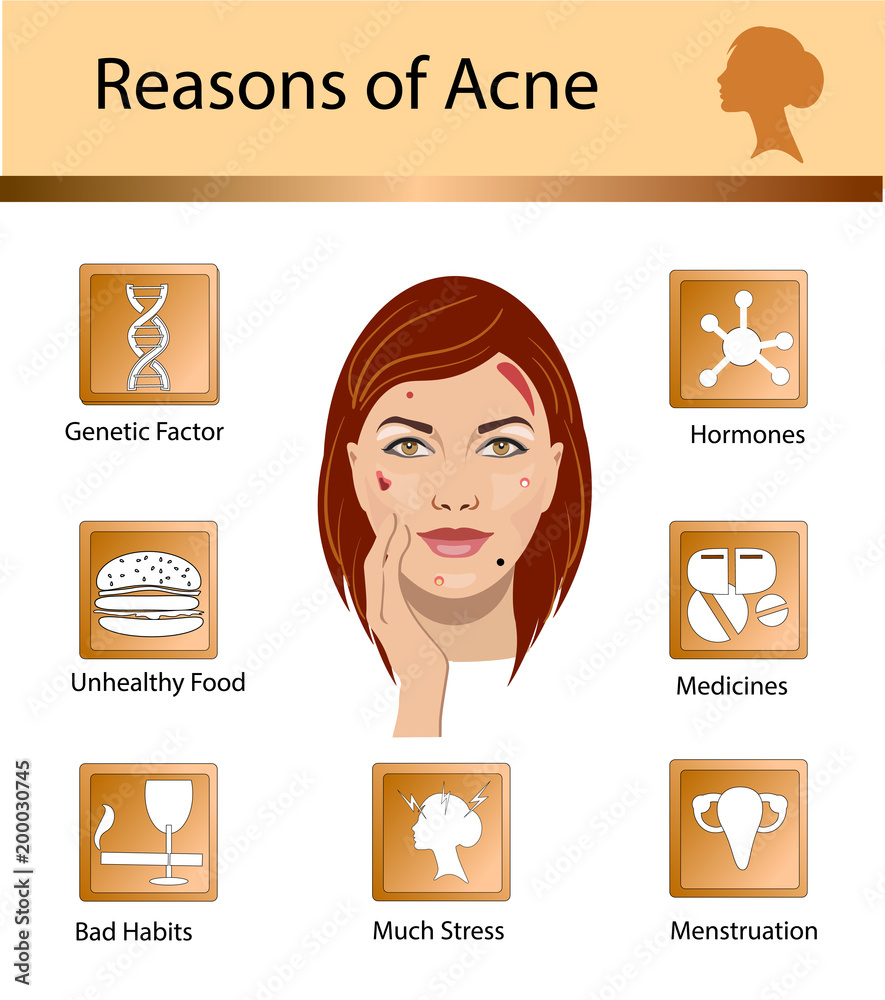 Reasons of Acne

Genetic Factor

Hormones

Unhealthy Food

Medicines

Bad Habits

Much Stress

Menstruation

Adobe Stock | #200030745