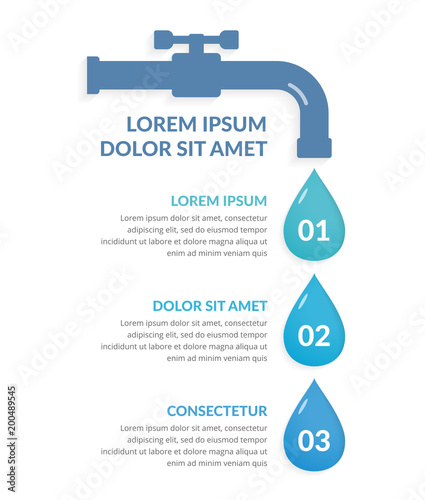 LOREM IPSUM
DOLOR SIT AMET

LOREM IPSUM
Lorem ipsum dolor sit amet, consectetur adipiscing elit, sed do eiusmod tempor incididunt ut labore et dolore magna aliqua ut enim ad minim veniam quis

01

DOLOR SIT AMET
Lorem ipsum dolor sit amet, consectetur adipiscing elit, sed do eiusmod tempor incididunt ut labore et dolore magna aliqua ut enim ad minim veniam quis

02

CONSECTETUR
Lorem ipsum dolor sit amet, consectetur adipiscing elit, sed do eiusmod tempor incididunt ut labore et dolore magna aliqua ut enim ad minim veniam quis

03

Adobe Stock | #200489545