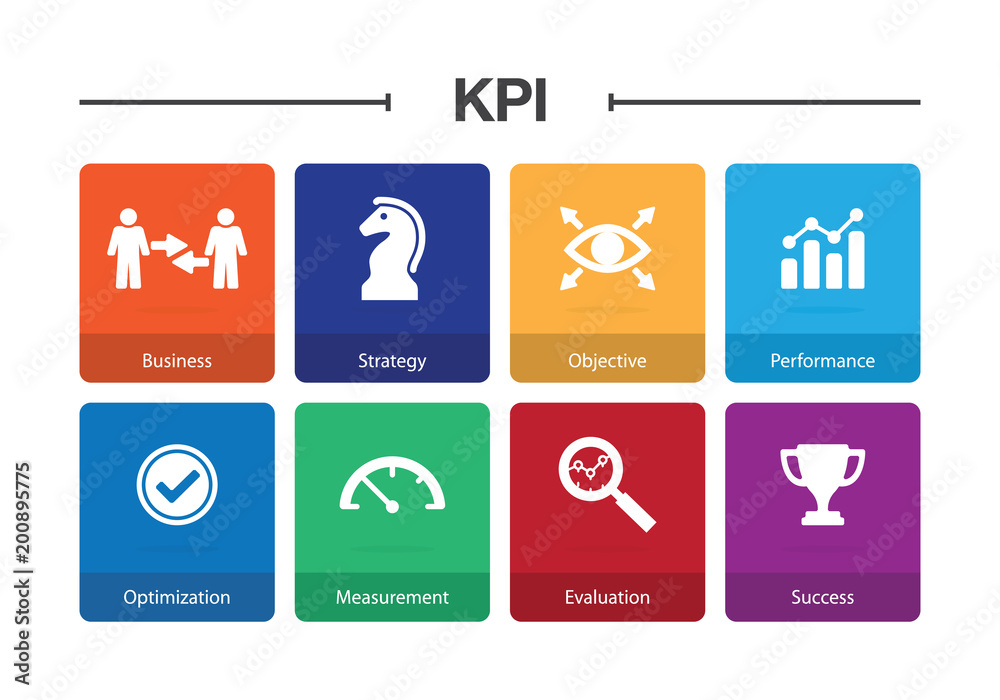 KPI

Business

Strategy

Objective

Performance

Optimization

Measurement

Evaluation

Success

Adobe Stock | #200895775