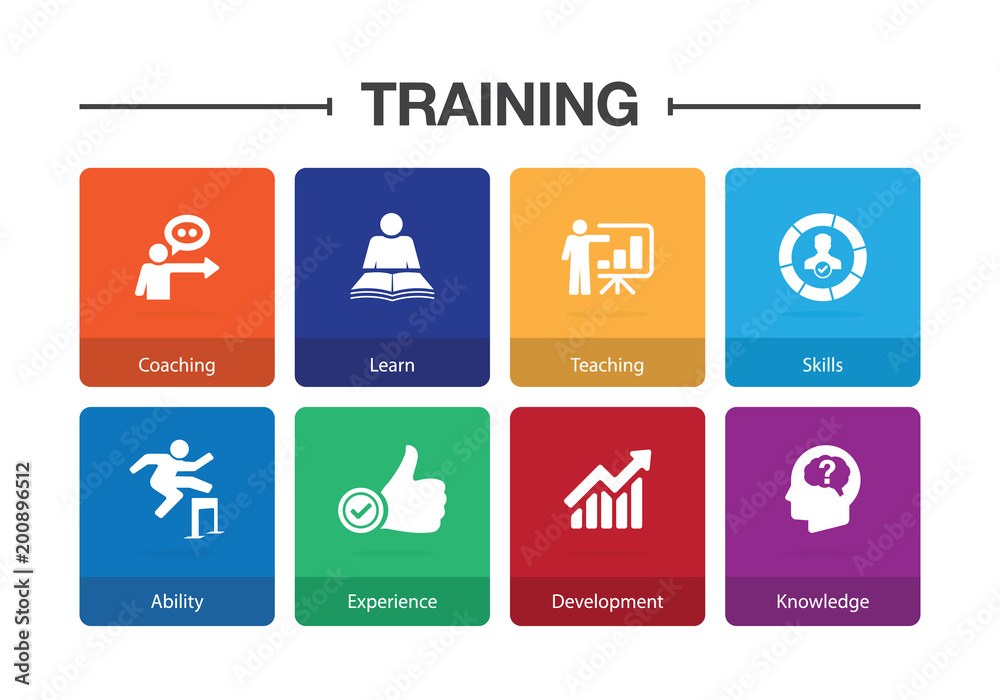 TRAINING

Coaching

Learn

Teaching

Skills

Ability

Experience

Development

Knowledge

Adobe Stock | #200896512