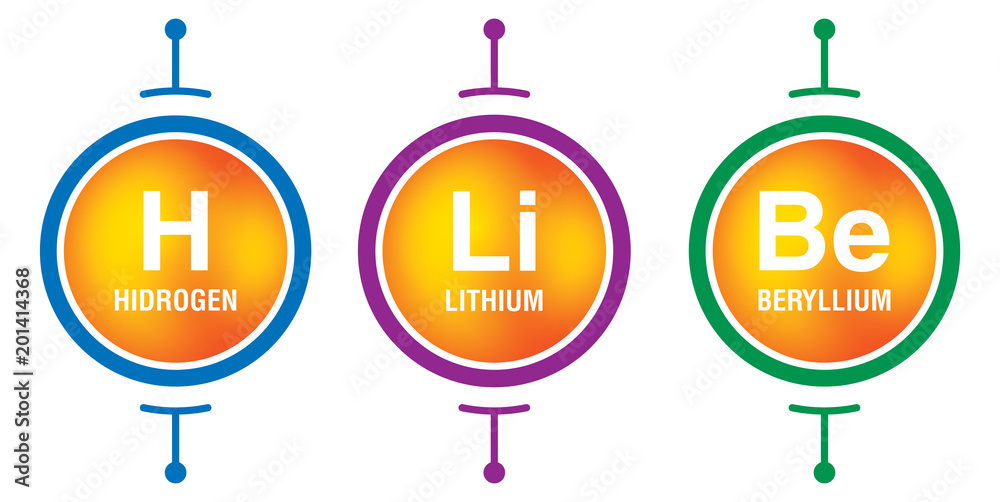 H
HIDROGEN

Li
LITHIUM

Be
BERYLLIUM

Adobe Stock | #201414368