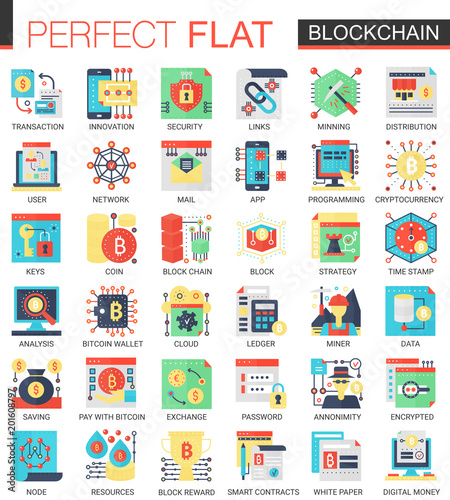 PERFECT FLAT

BLOCKCHAIN

TRANSACTION
INNOVATION
SECURITY
LINKS
MINNING
DISTRIBUTION

USER
NETWORK
MAIL
APP
PROGRAMMING
CRYPTOCURRENCY

KEYS
COIN
BLOCK CHAIN
BLOCK
STRATEGY
TIME STAMP

ANALYSIS
BITCOIN WALLET
CLOUD
LEDGER
MINER
DATA

SAVING
PAY WITH BITCOIN
EXCHANGE
PASSWORD
ANNONIMITY
ENCRYPTED

NODE
RESOURCES
BLOCK REWARD
SMART CONTRACTS
WHITE PAPER
DIGITAL MONEY

Adobe Stock | #201608797