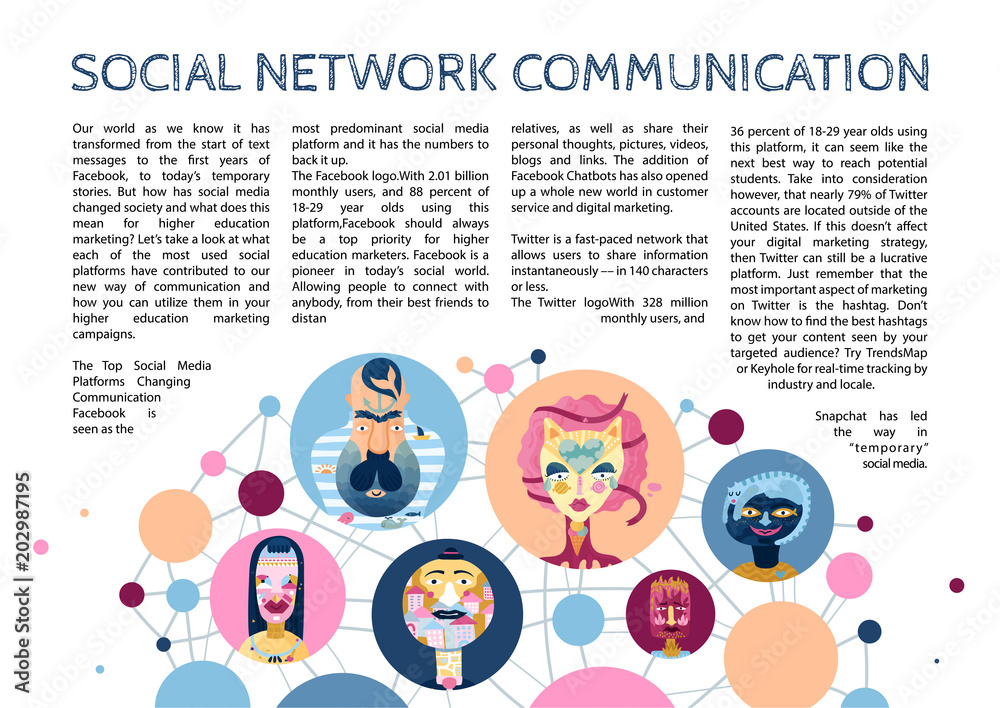 SOCIAL NETWORK COMMUNICATION

Our world as we know it has transformed from the start of text messages to the first years of Facebook, to today's temporary stories. But how has social media changed society and what does this mean for higher education marketing? Let's take a look at what each of the most used social platforms have contributed to our new way of communication and how you can utilize them in your higher education marketing campaigns.

The Top Social Media Platforms Changing Communication Facebook is seen as the most predominant social media platform and it has the numbers to back it up.
The Facebook logo.With 2.01 billion monthly users, and 88 percent of 18-29 year olds using this platform,Facebook should always be a top priority for higher education marketers. Facebook is a pioneer in today's social world. Allowing people to connect with anybody, from their best friends to distan relatives, as well as share their personal thoughts, pictures, videos, blogs and links. The addition of Facebook Chatbots has also opened up a whole new world in customer service and digital marketing.

Twitter is a fast-paced network that allows users to share information instantaneously –– in 140 characters or less.
The Twitter logoWith 328 million monthly users, and 36 percent of 18-29 year olds using this platform, it can seem like the next best way to reach potential students. Take into consideration however, that nearly 79% of Twitter accounts are located outside of the United States. If this doesn't affect your digital marketing strategy, then Twitter can still be a lucrative platform. Just remember that the most important aspect of marketing on Twitter is the hashtag. Don't know how to find the best hashtags to get your content seen by your targeted audience? Try TrendsMap or Keyhole for real-time tracking by industry and locale.

Snapchat has led the way in "temporary" social media.

Adobe Stock | #202987195