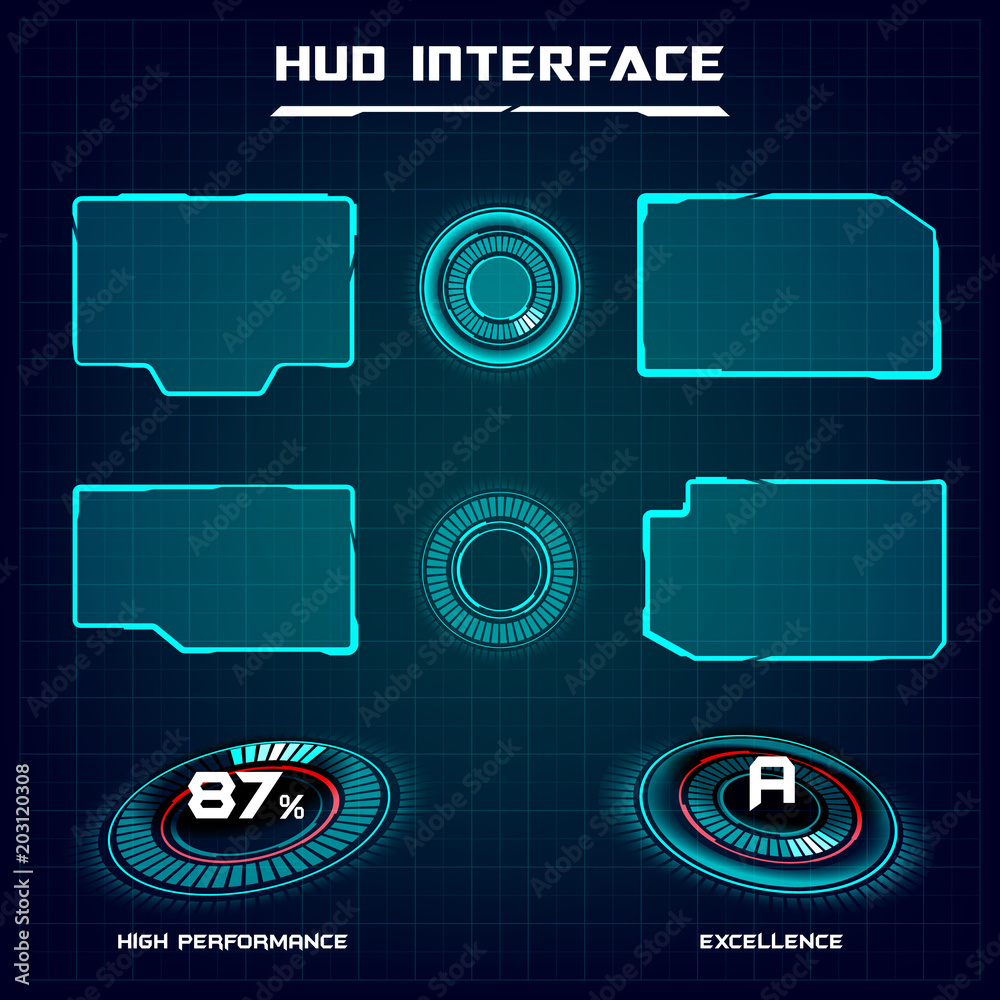 HUD INTERFACE

87%

A

HIGH PERFORMANCE

EXCELLENCE

Adobe Stock | #203120308