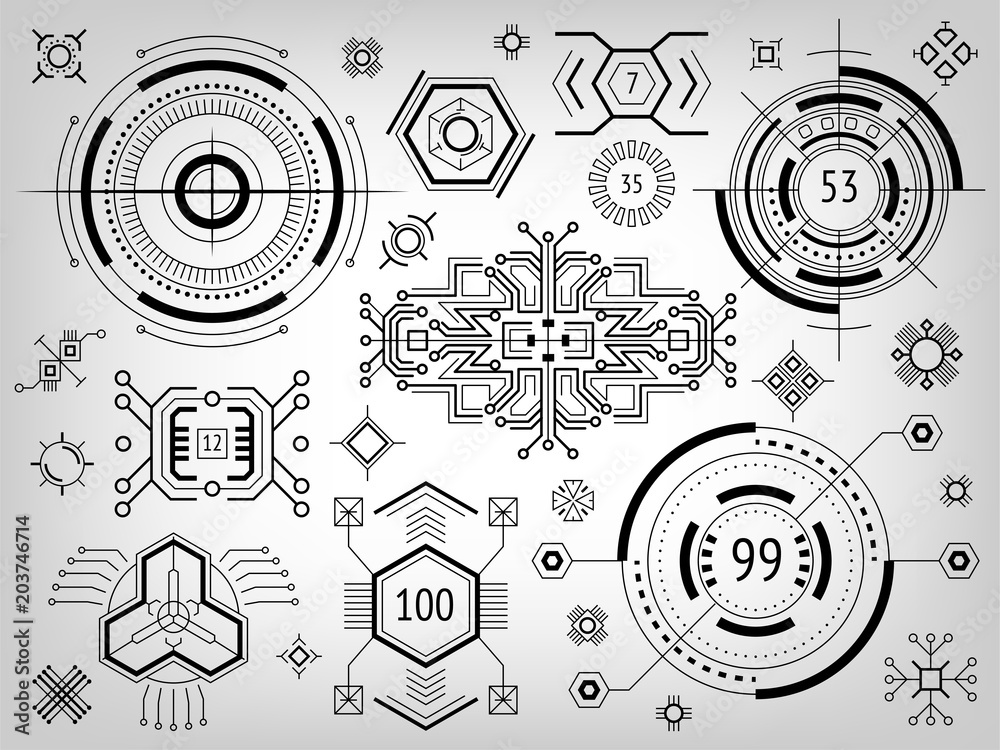 7
35
53
12
99
100
Adobe Stock | #203746714