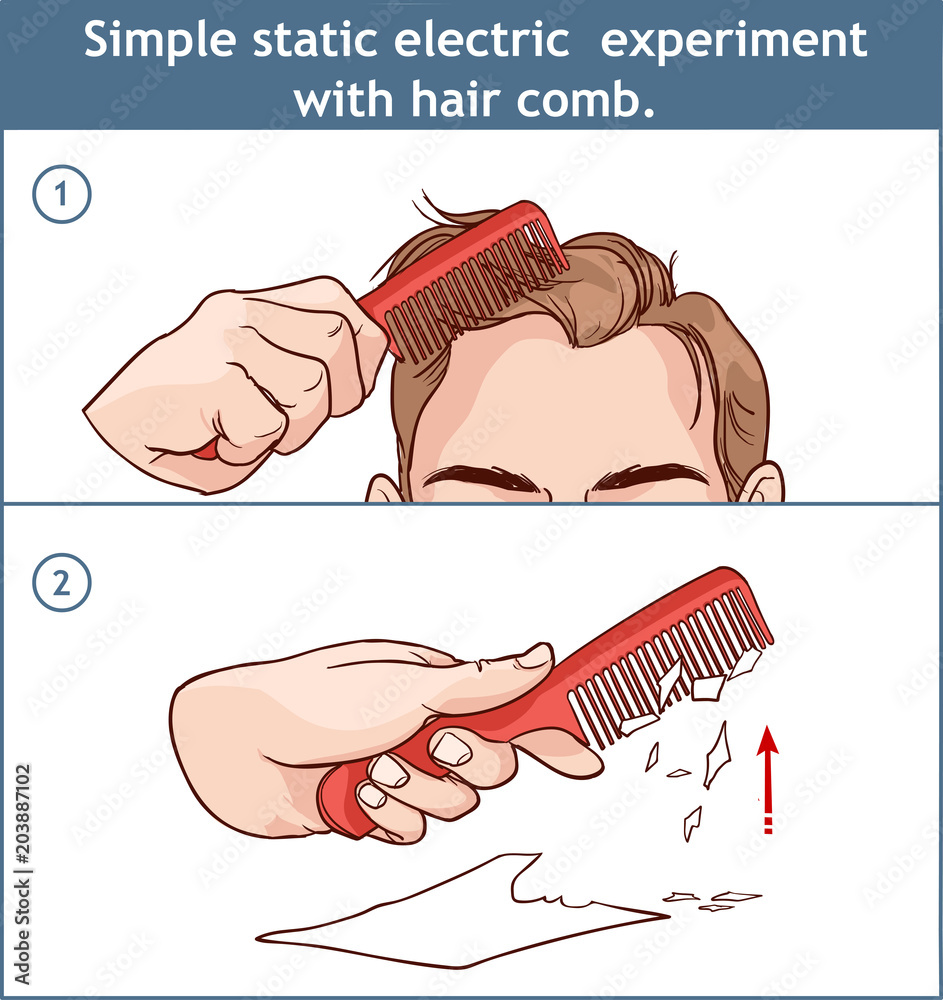 Simple static electric experiment with hair comb.

1

2

Adobe Stock | #203887102