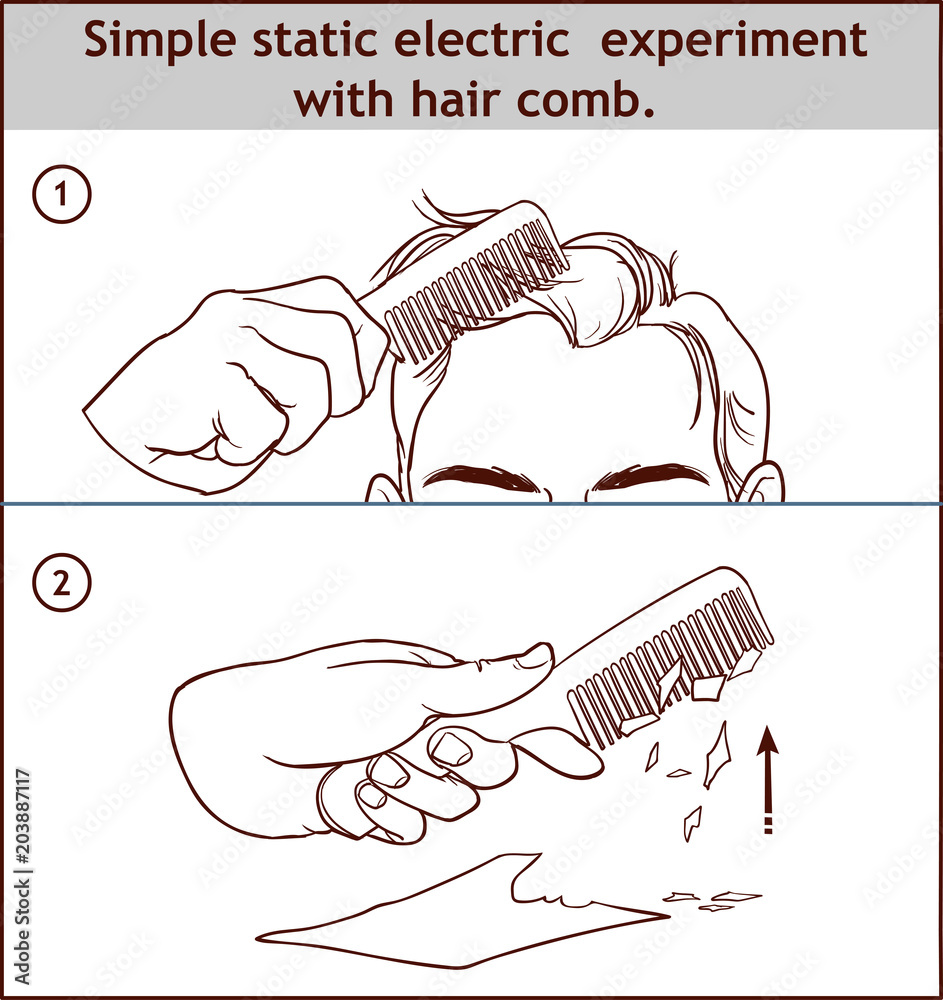 Simple static electric experiment with hair comb.

1

2

Adobe Stock | #203887117