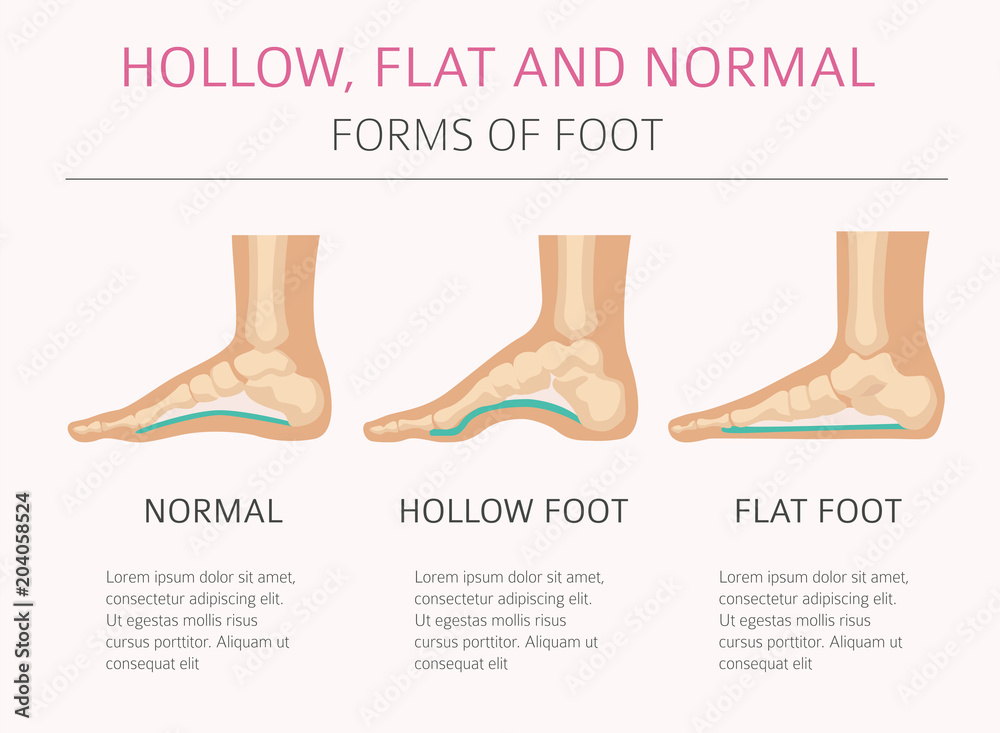 HOLLOW, FLAT AND NORMAL

FORMS OF FOOT

NORMAL

Lorem ipsum dolor sit amet, consectetur adipiscing elit. Ut egestas mollis risus cursus porttitor. Aliquam ut consequat elit

HOLLOW FOOT

Lorem ipsum dolor sit amet, consectetur adipiscing elit. Ut egestas mollis risus cursus porttitor. Aliquam ut consequat elit

FLAT FOOT

Lorem ipsum dolor sit amet, consectetur adipiscing elit. Ut egestas mollis risus cursus porttitor. Aliquam ut consequat elit

Adobe Stock | #204058524