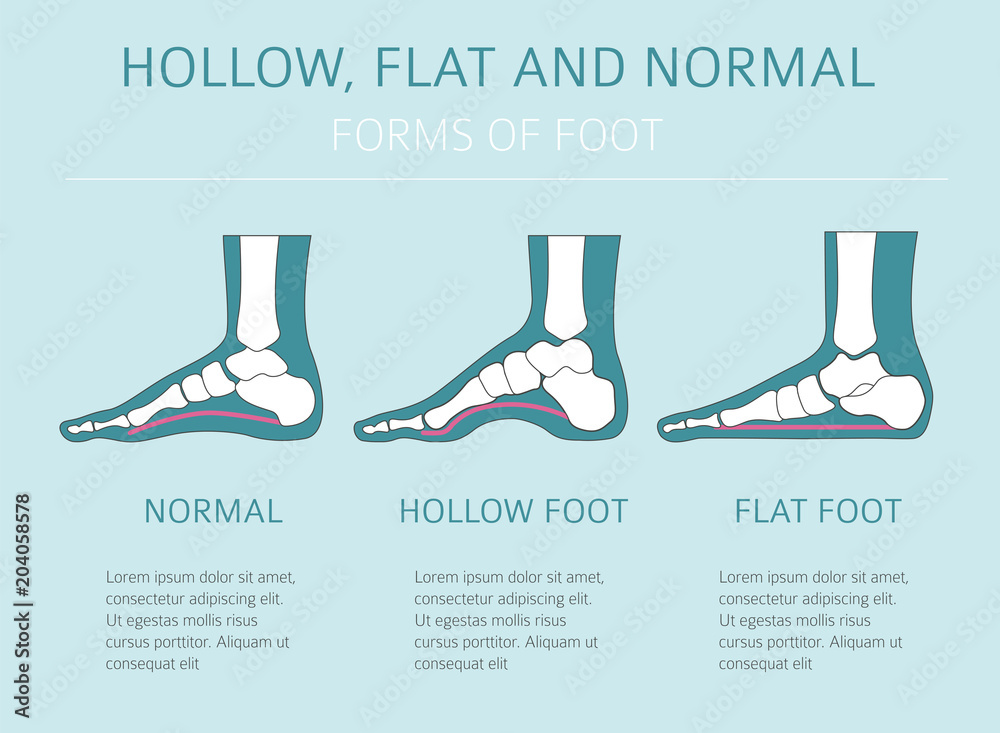 HOLLOW, FLAT AND NORMAL
FORMS OF FOOT

NORMAL

Lorem ipsum dolor sit amet, consectetur adipiscing elit. Ut egestas mollis risus cursus porttitor. Aliquam ut consequat elit

HOLLOW FOOT

Lorem ipsum dolor sit amet, consectetur adipiscing elit. Ut egestas mollis risus cursus porttitor. Aliquam ut consequat elit

FLAT FOOT

Lorem ipsum dolor sit amet, consectetur adipiscing elit. Ut egestas mollis risus cursus porttitor. Aliquam ut consequat elit

Adobe Stock | #204058578