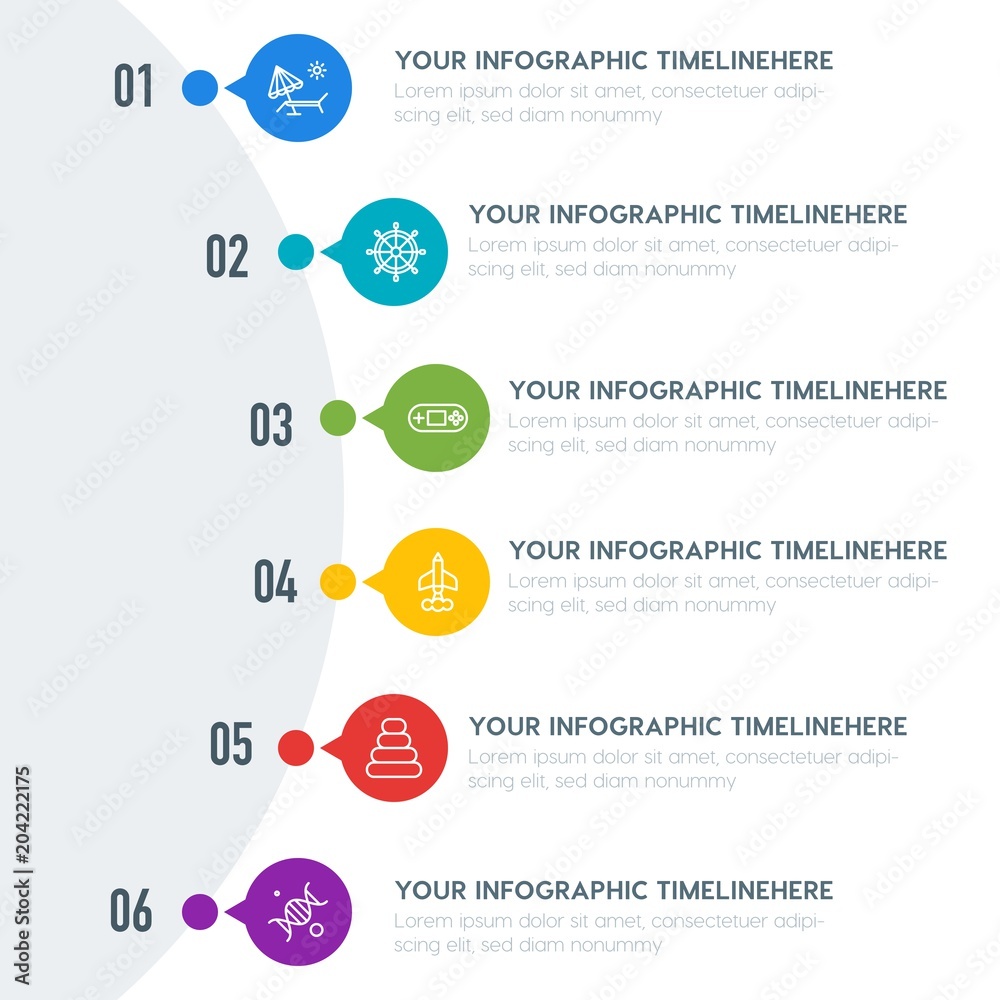 01
YOUR INFOGRAPHIC TIMELINEHERE
Lorem ipsum dolor sit amet, consectetuer adipiscing elit, sed diam nonummy

02
YOUR INFOGRAPHIC TIMELINEHERE
Lorem ipsum dolor sit amet, consectetuer adipiscing elit, sed diam nonummy

03
YOUR INFOGRAPHIC TIMELINEHERE
Lorem ipsum dolor sit amet, consectetuer adipiscing elit, sed diam nonummy

04
YOUR INFOGRAPHIC TIMELINEHERE
Lorem ipsum dolor sit amet, consectetuer adipiscing elit, sed diam nonummy

05
YOUR INFOGRAPHIC TIMELINEHERE
Lorem ipsum dolor sit amet, consectetuer adipiscing elit, sed diam nonummy

06
YOUR INFOGRAPHIC TIMELINEHERE
Lorem ipsum dolor sit amet, consectetuer adipiscing elit, sed diam nonummy

Adobe Stock | #204222175