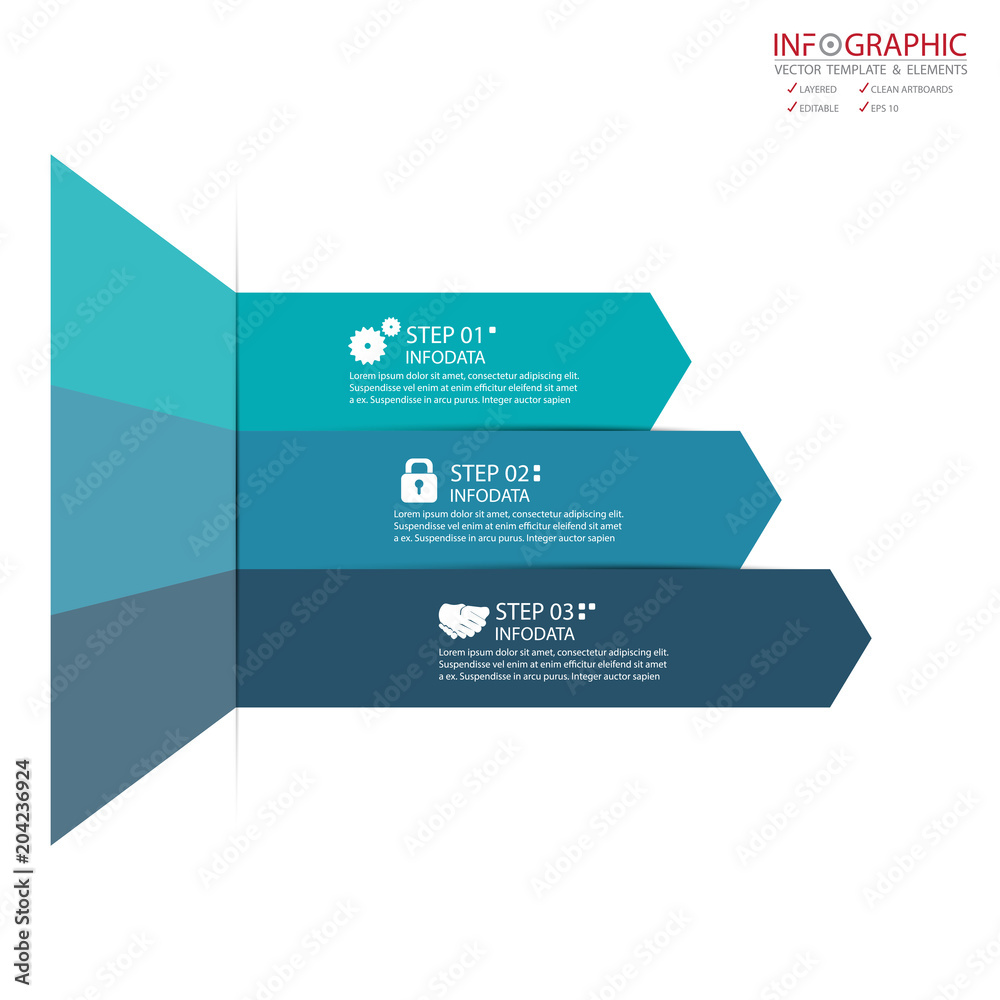 INFOGRAPHIC
VECTOR TEMPLATE & ELEMENTS
✓ LAYERED ✓ CLEAN ARTBOARDS
✓ EDITABLE ✓ EPS 10

STEP 01
INFODATA
Lorem ipsum dolor sit amet, consectetur adipiscing elit. Suspendisse vel enim at enim efficitur eleifend sit amet a ex. Suspendisse in arcu purus. Integer auctor sapien

STEP 02
INFODATA
Lorem ipsum dolor sit amet, consectetur adipiscing elit. Suspendisse vel enim at enim efficitur eleifend sit amet a ex. Suspendisse in arcu purus. Integer auctor sapien

STEP 03
INFODATA
Lorem ipsum dolor sit amet, consectetur adipiscing elit. Suspendisse vel enim at enim efficitur eleifend sit amet a ex. Suspendisse in arcu purus. Integer auctor sapien

Adobe Stock | #204236924